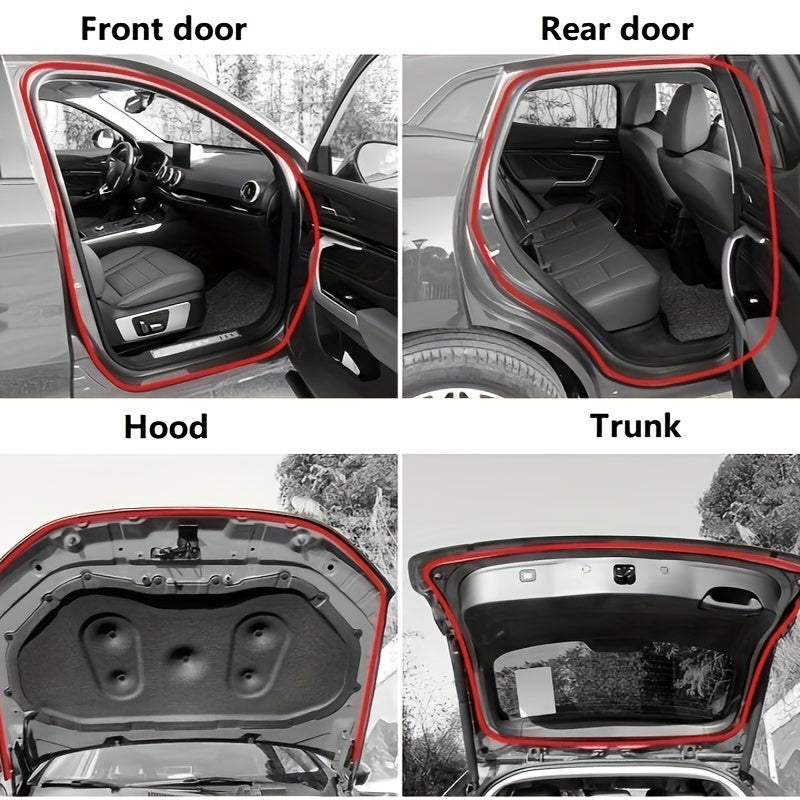 Front door

Rear door

Hood

Trunk