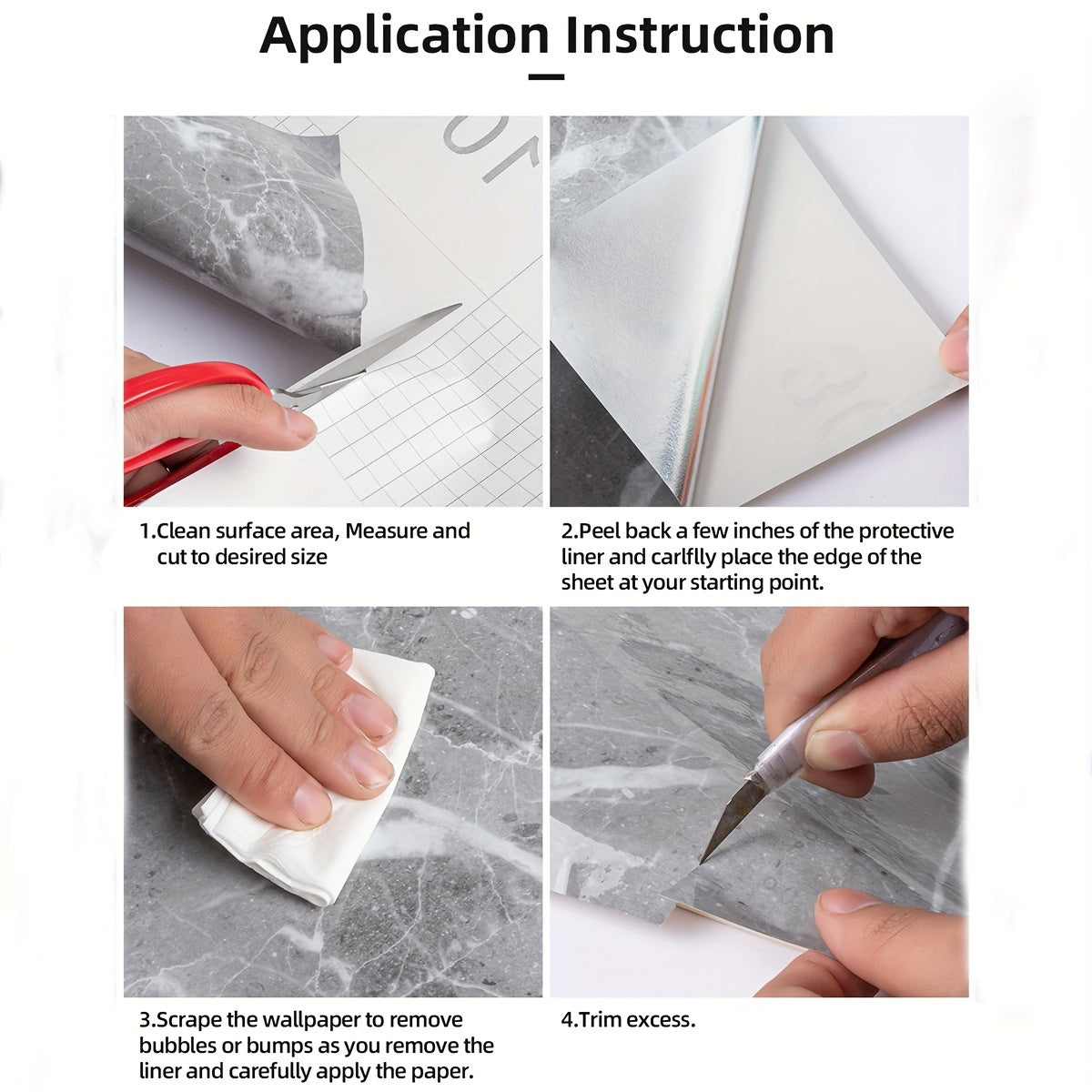 Application Instruction

1.Clean surface area, Measure and cut to desired size

2.Peel back a few inches of the protective liner and carlflly place the edge of the sheet at your starting point.

3.Scrape the wallpaper to remove bubbles or bumps as you remove the liner and carefully apply the paper.

4.Trim excess.