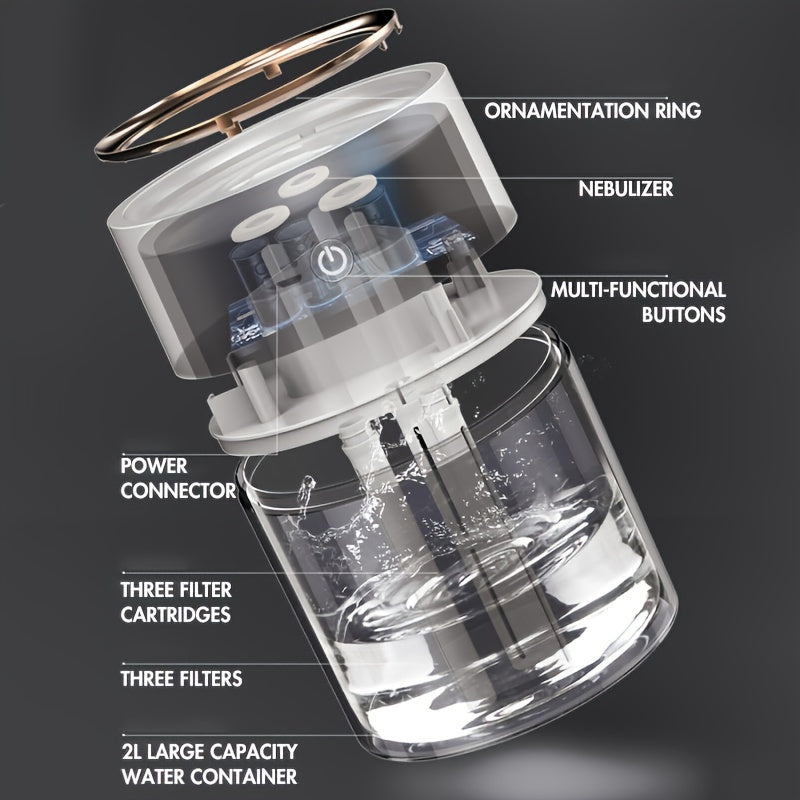 ORNAMENTATION RING

NEBULIZER

MULTI-FUNCTIONAL BUTTONS

POWER CONNECTOR

THREE FILTER CARTRIDGES

THREE FILTERS

2L LARGE CAPACITY WATER CONTAINER