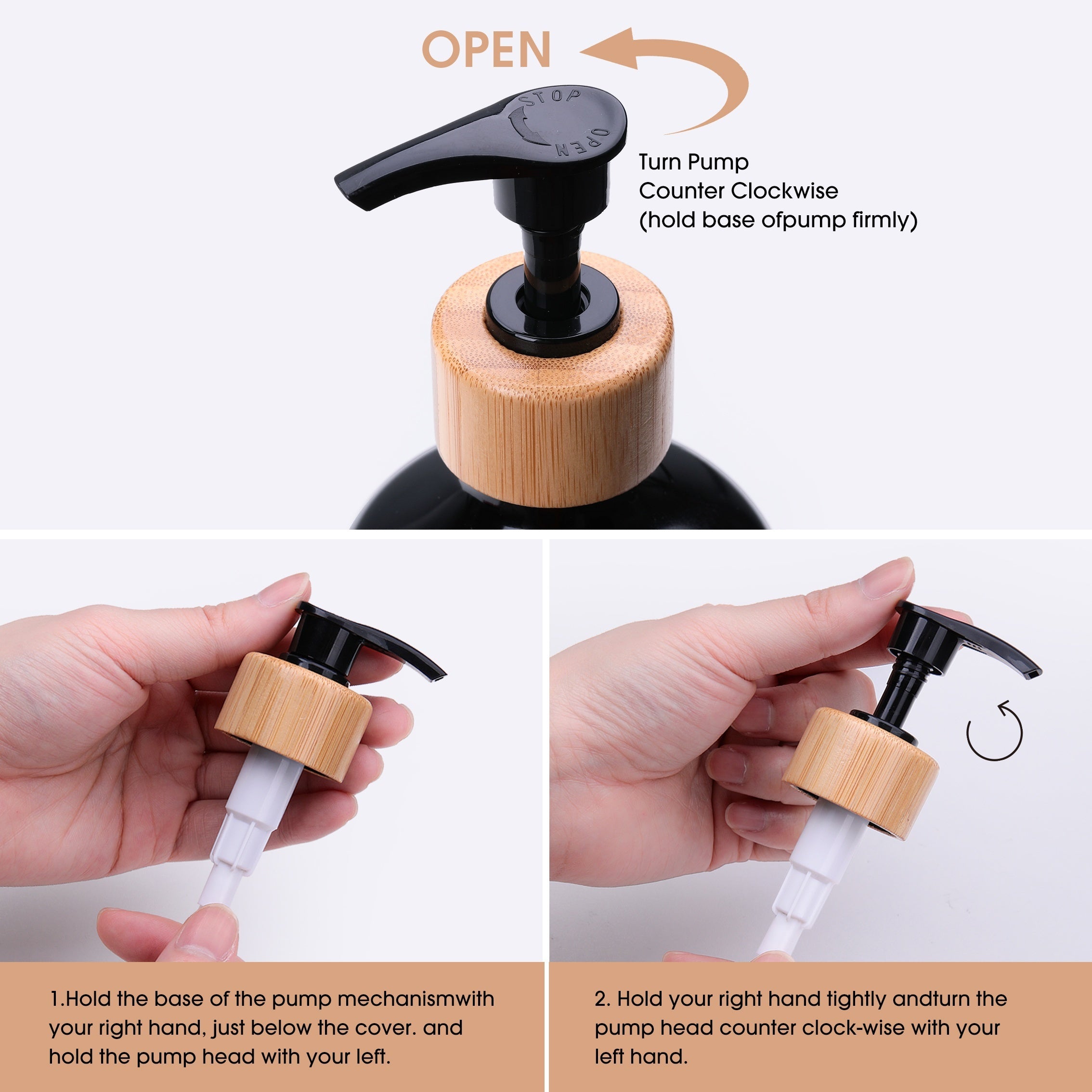 OPEN

STOP

OPEN

Turn Pump
Counter Clockwise
(hold base ofpump firmly)

1.Hold the base of the pump mechanismwith your right hand, just below the cover. and hold the pump head with your left.

2. Hold your right hand tightly andturn the pump head counter clock-wise with your left hand.