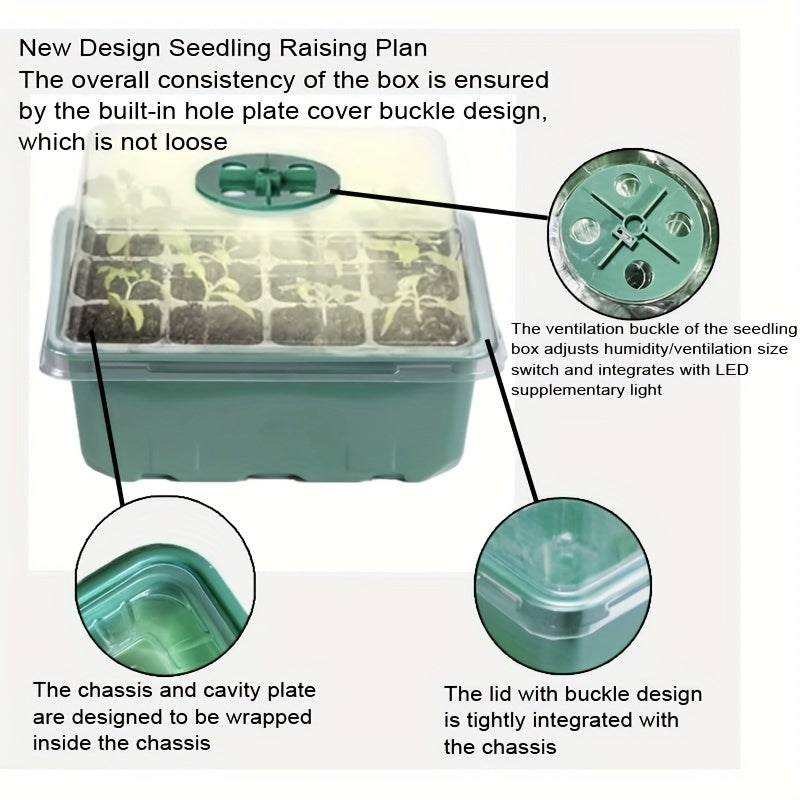 New Design Seedling Raising Plan
The overall consistency of the box is ensured by the built-in hole plate cover buckle design, which is not loose

The ventilation buckle of the seedling box adjusts humidity/ventilation size switch and integrates with LED supplementary light

The chassis and cavity plate are designed to be wrapped inside the chassis

The lid with buckle design is tightly integrated with the chassis