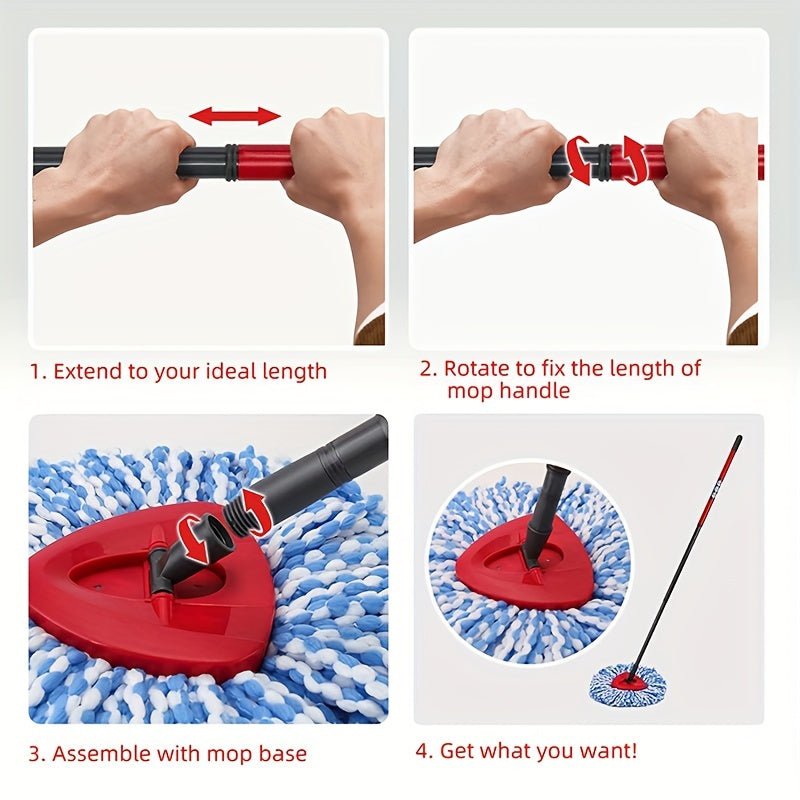 1. Extend to your ideal length

2. Rotate to fix the length of mop handle

3. Assemble with mop base

4. Get what you want!