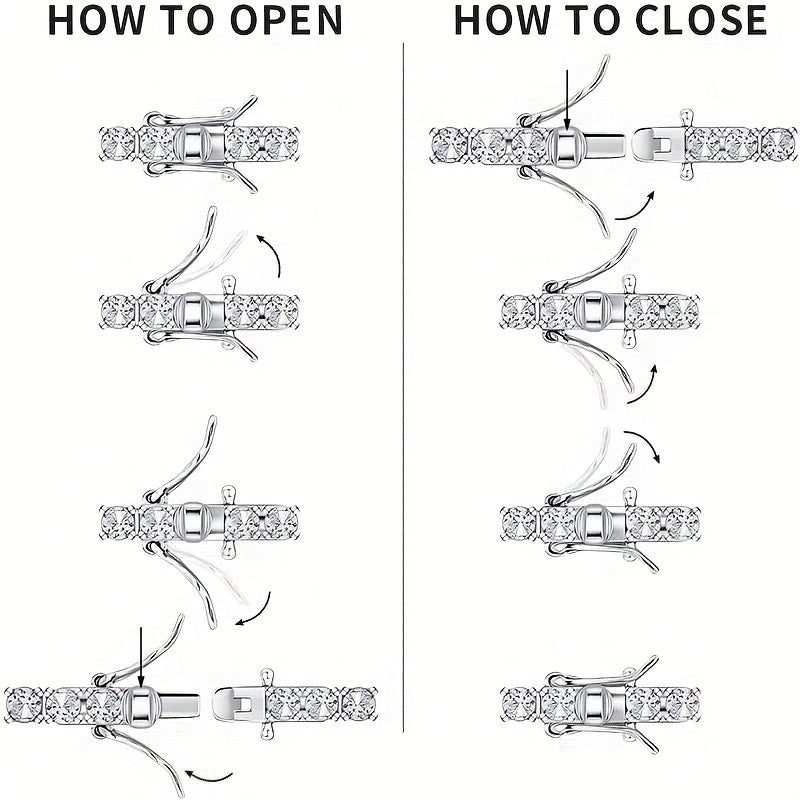 HOW TO OPEN

HOW TO CLOSE