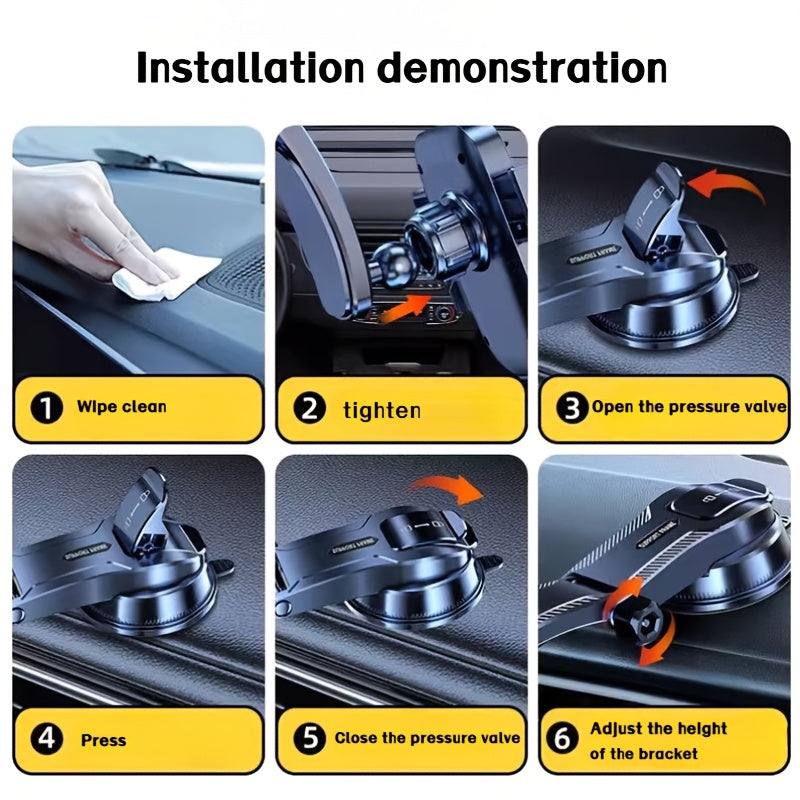 Installation demonstration

1 Wipe clean

2 tighten

3 Open the pressure valve

4 Press

5 Close the pressure valve

6 Adjust the height of the bracket