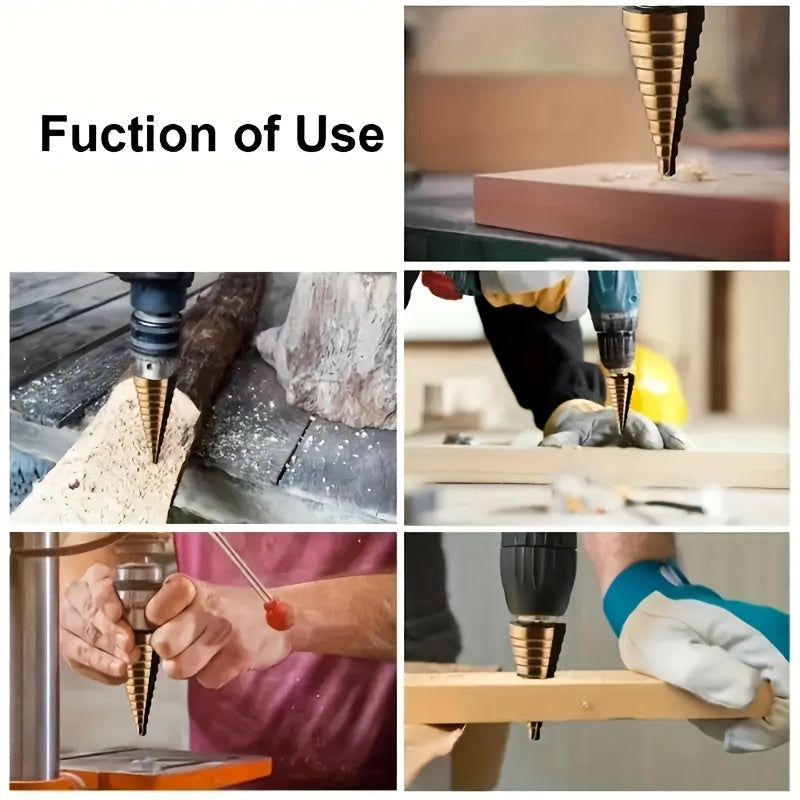 Fuction of Use