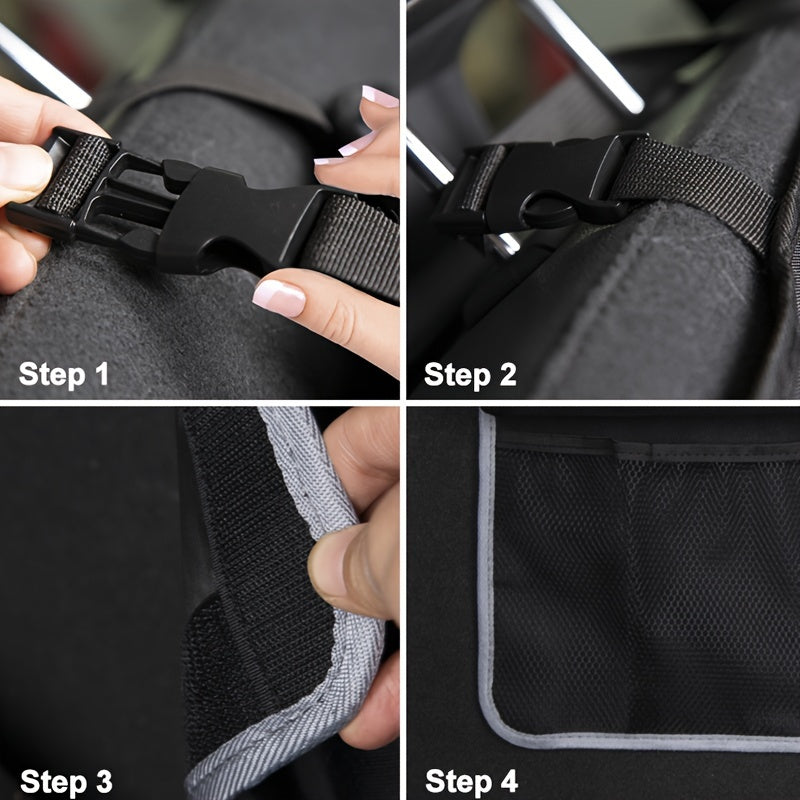 Step 1

Step 2

Step 3

Step 4