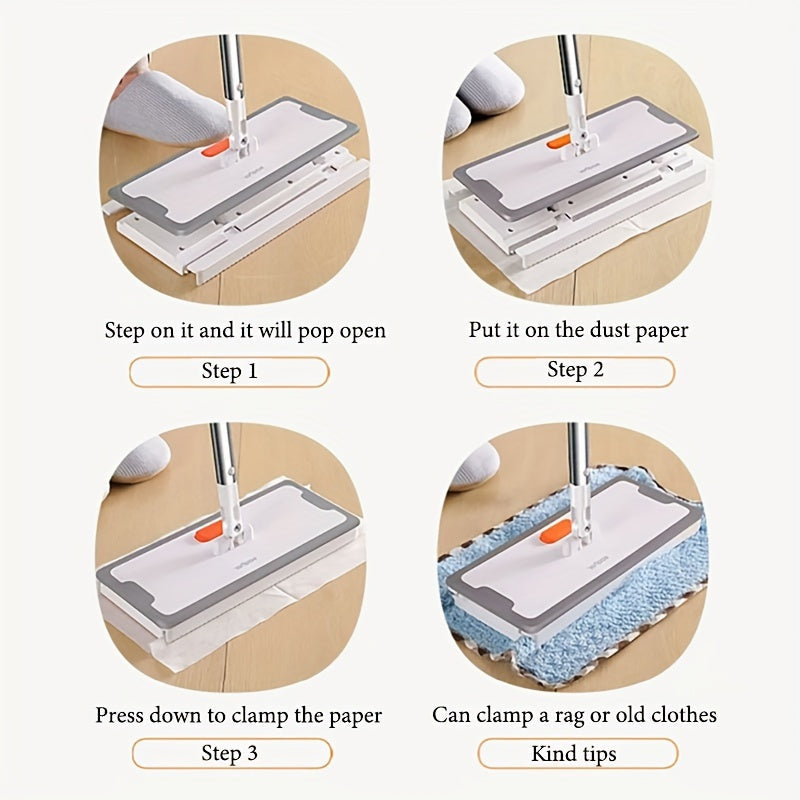 Step on it and it will pop open

Step 1

Put it on the dust paper

Step 2

Press down to clamp the paper

Step 3

Can clamp a rag or old clothes

Kind tips