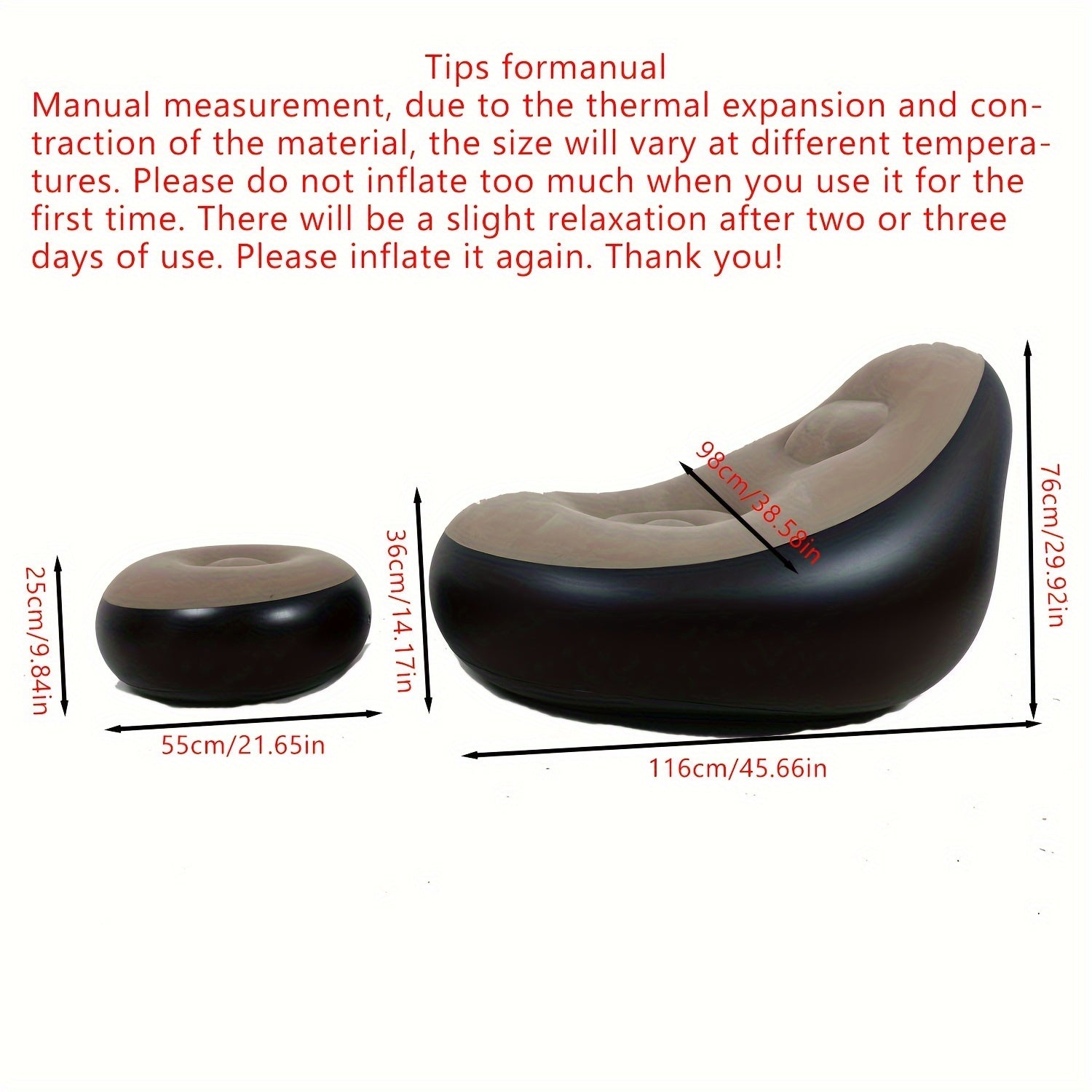 Tips formanual
Manual measurement, due to the thermal expansion and contraction of the material, the size will vary at different temperatures. Please do not inflate too much when you use it for the first time. There will be a slight relaxation after two or three days of use. Please inflate it again. Thank you!

25cm/9.84in

55cm/21.65in

36cm/14.17in

98cm/38.58in

76cm/29.92in

116cm/45.66in