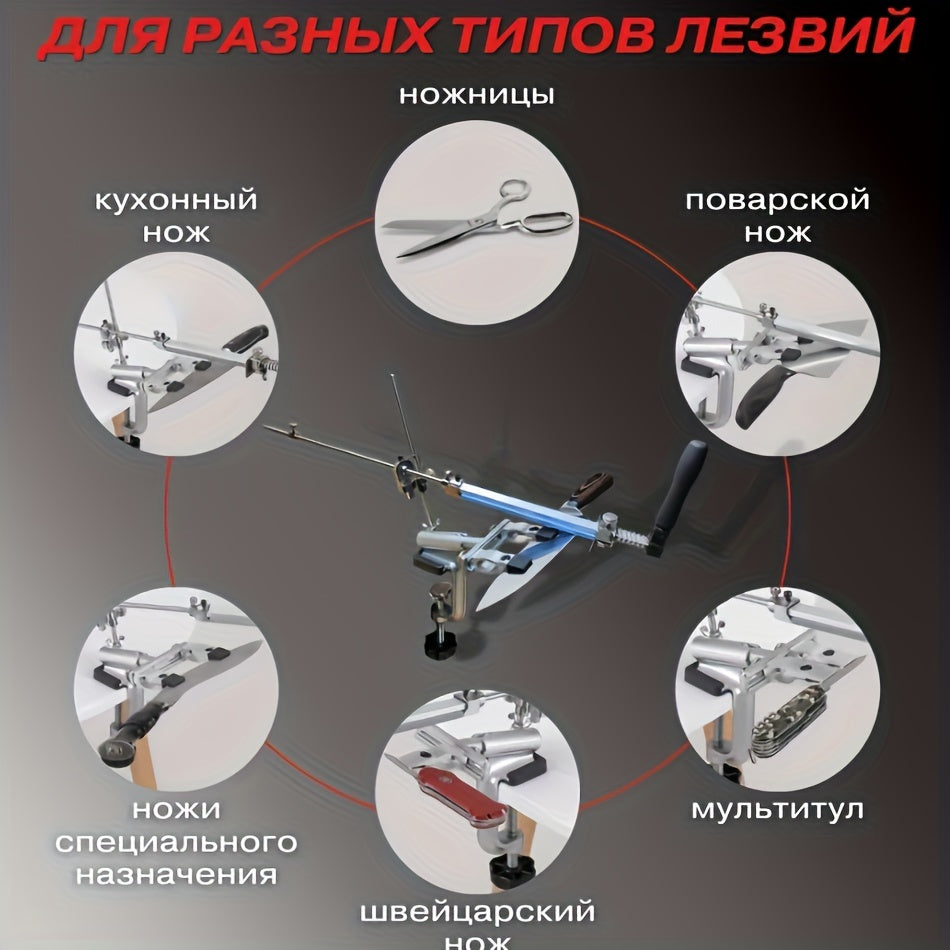 ДЛЯ РАЗНЫХ ТИПОВ ЛЕЗВИЙ

ножницы

кухонный нож

поварской нож

ножи специального назначения

мультитул

швейцарский нож