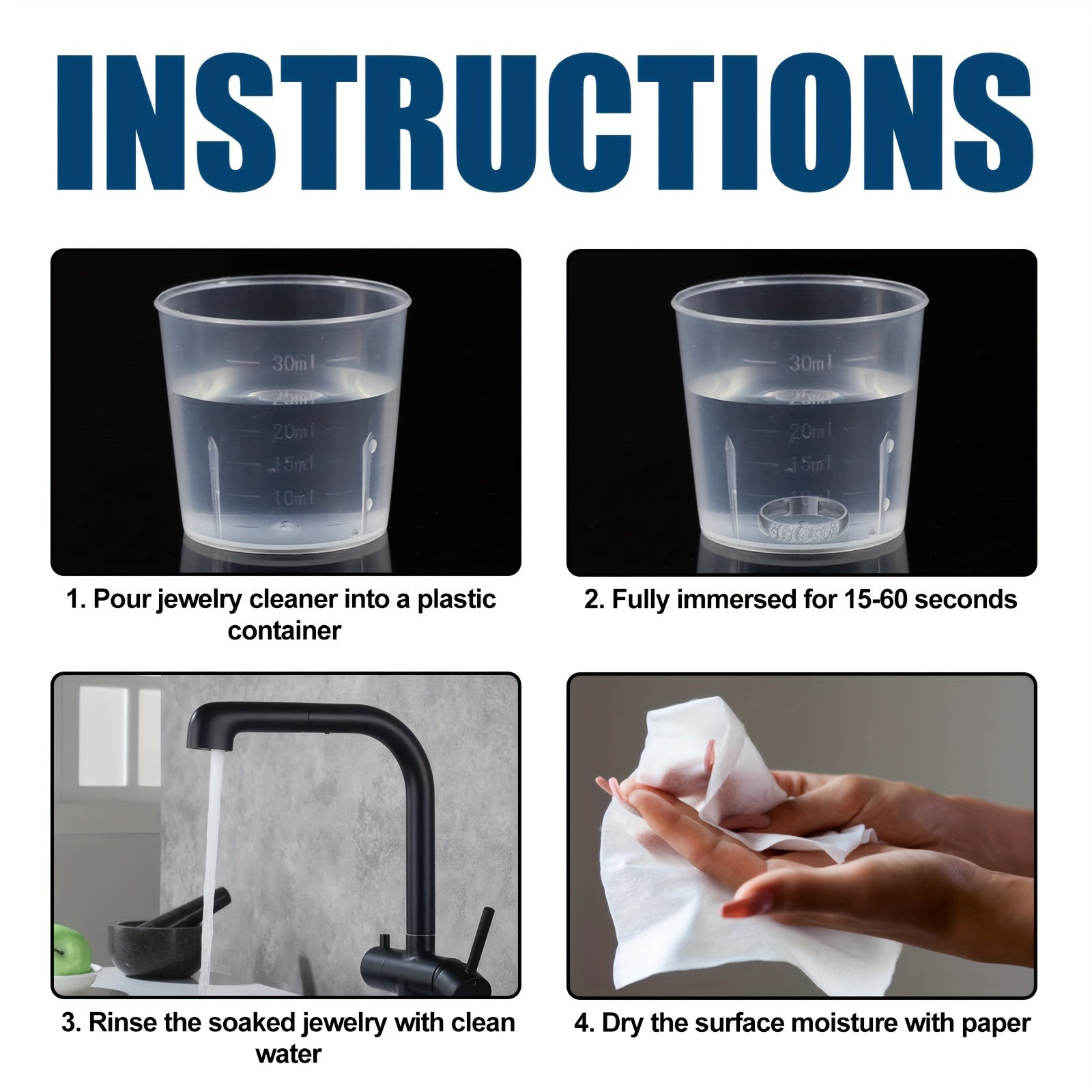 INSTRUCTIONS

30ml
25ml
20ml
15ml
10ml

1. Pour jewelry cleaner into a plastic container

30ml
25ml
20ml
15ml

2. Fully immersed for 15-60 seconds

3. Rinse the soaked jewelry with clean water

4. Dry the surface moisture with paper