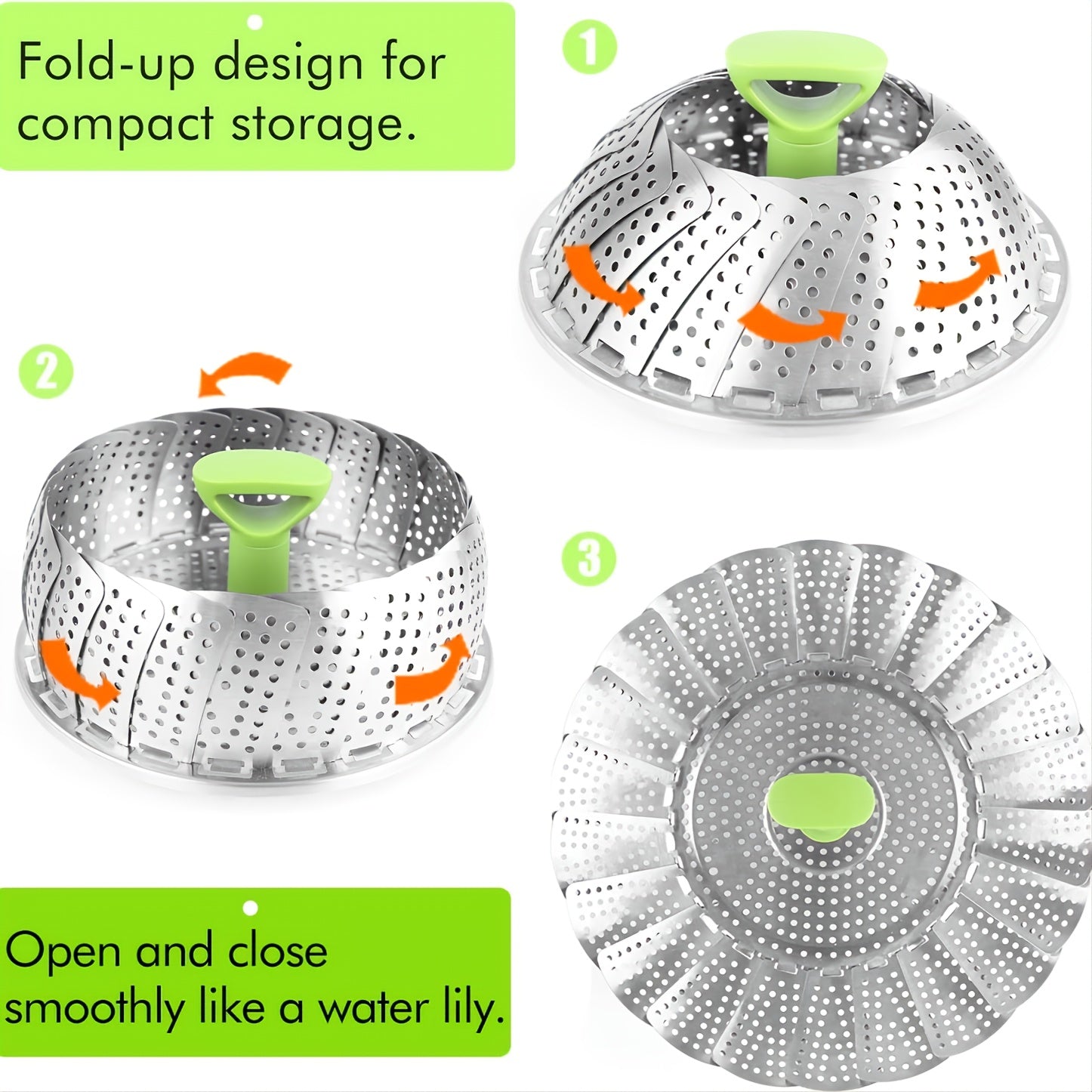 Fold-up design for compact storage.

1

2

3

Open and close smoothly like a water lily.