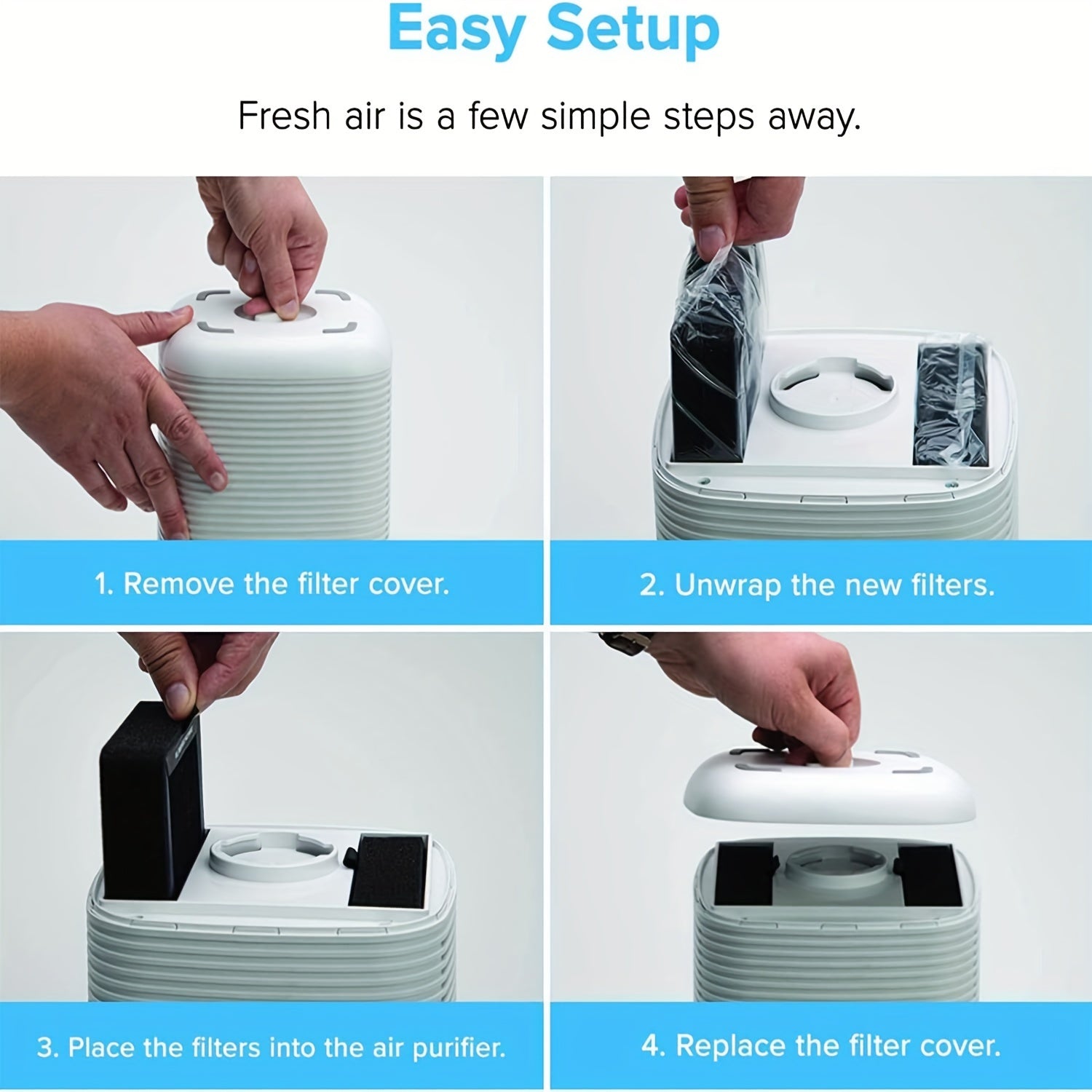 Easy Setup

Fresh air is a few simple steps away.

1. Remove the filter cover.

2. Unwrap the new filters.

3. Place the filters into the air purifier.

4. Replace the filter cover.