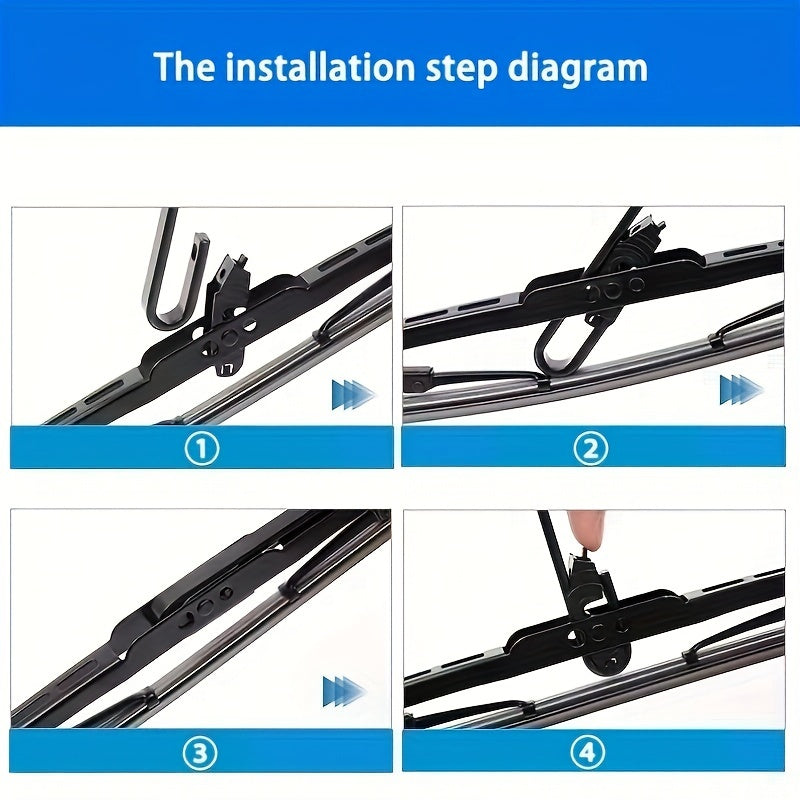 The installation step diagram

①

②

③

④