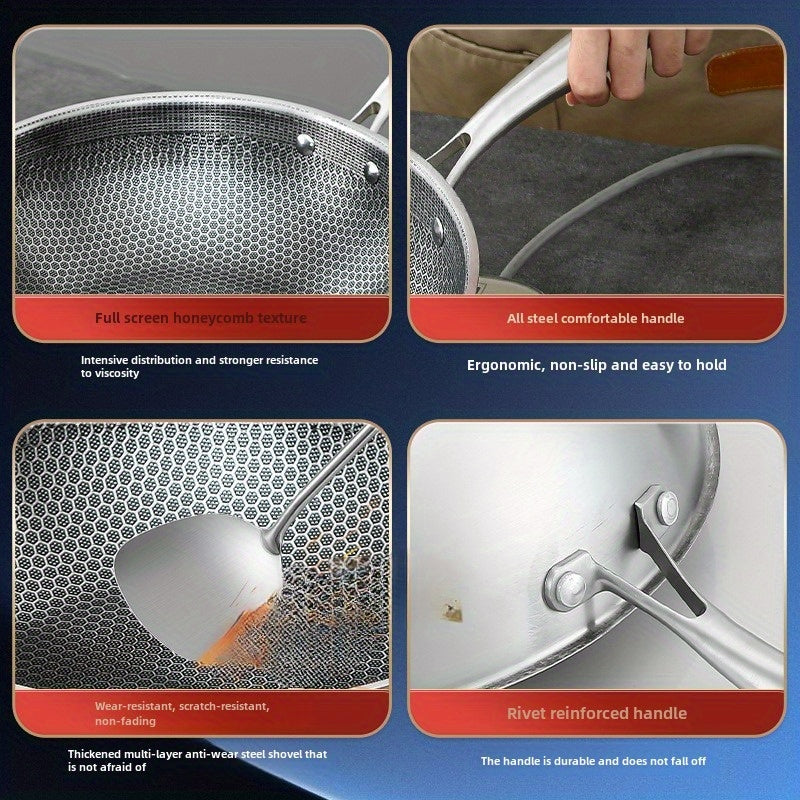 Full screen honeycomb texture

Intensive distribution and stronger resistance to viscosity

All steel comfortable handle

Ergonomic, non-slip and easy to hold

Wear-resistant, scratch-resistant, non-fading

Thickened multi-layer anti-wear steel shovel that is not afraid of

Rivet reinforced handle

The handle is durable and does not fall off