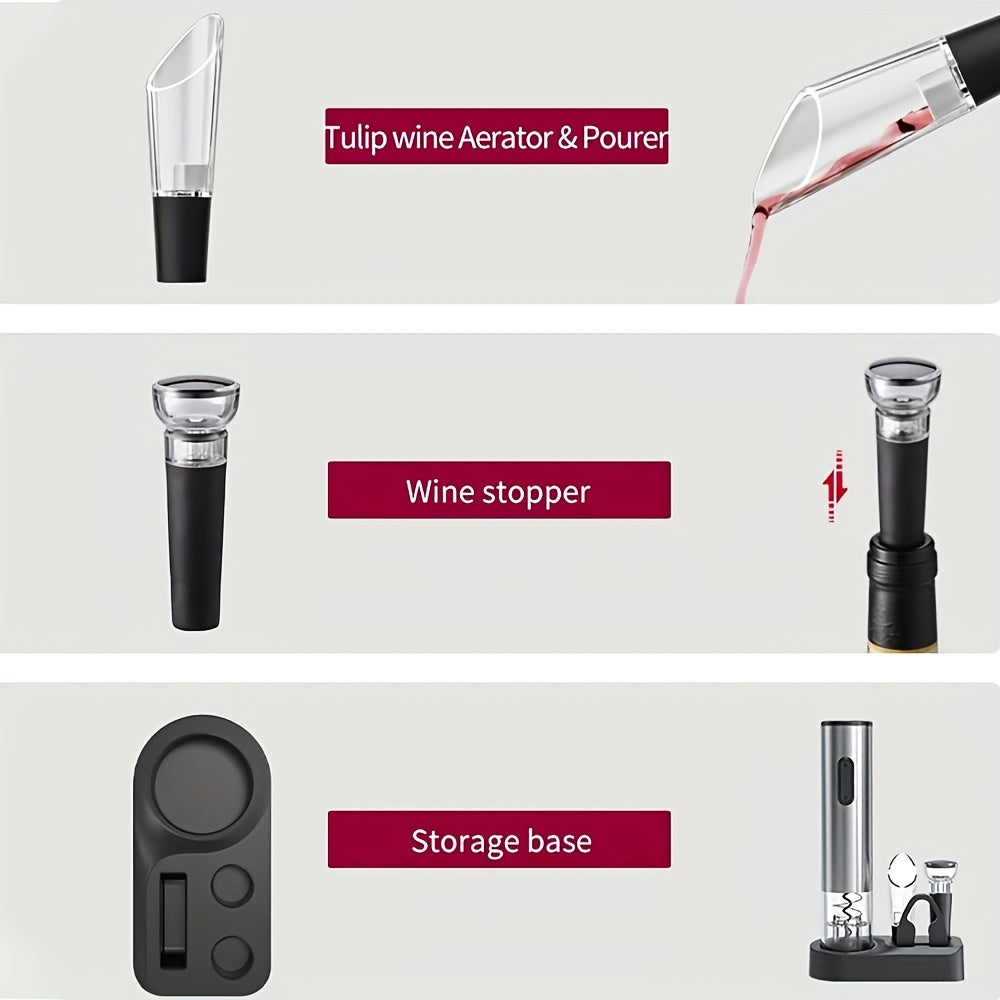 Tulip wine Aerator & Pourer

Wine stopper

Storage base