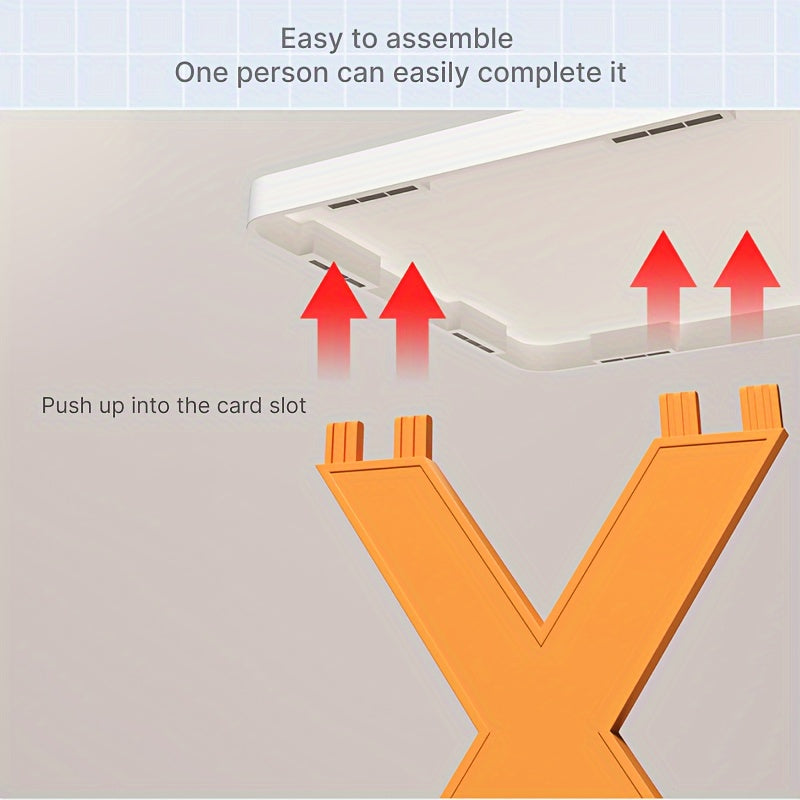 Easy to assemble
One person can easily complete it

Push up into the card slot