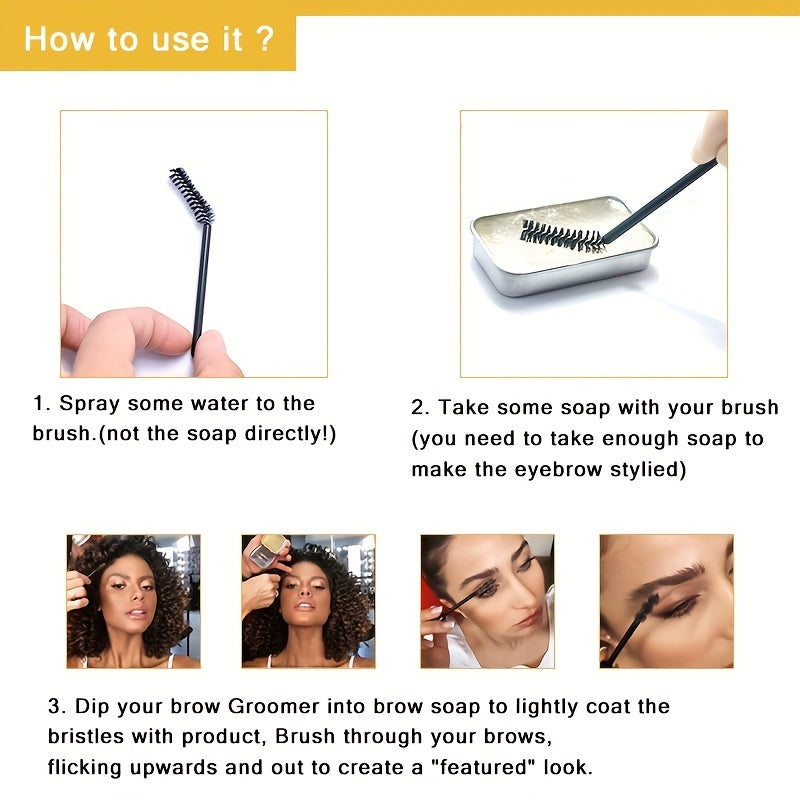 How to use it ?

1. Spray some water to the brush.(not the soap directly!)

2. Take some soap with your brush (you need to take enough soap to make the eyebrow stylied)

3. Dip your brow Groomer into brow soap to lightly coat the bristles with product, Brush through your brows, flicking upwards and out to create a "featured" look.