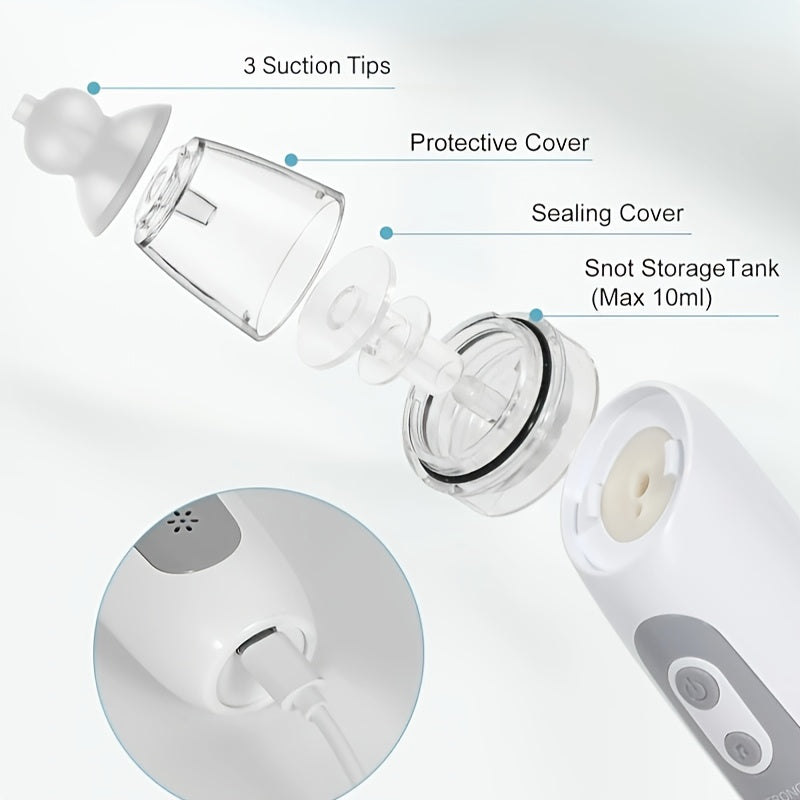 3 Suction Tips

Protective Cover

Sealing Cover

Snot StorageTank
(Max 10ml)