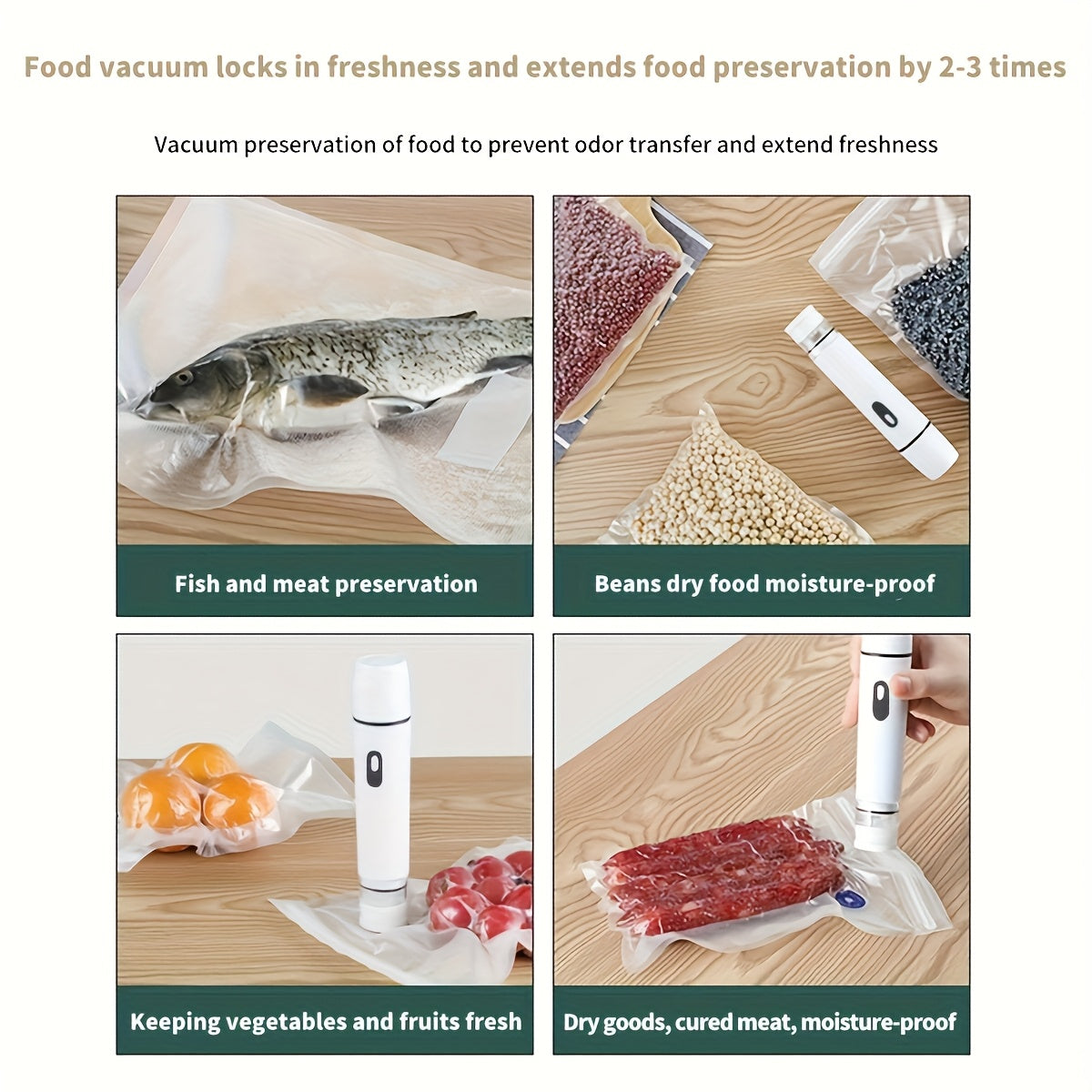 Food vacuum locks in freshness and extends food preservation by 2-3 times

Vacuum preservation of food to prevent odor transfer and extend freshness

Fish and meat preservation

Beans dry food moisture-proof

Keeping vegetables and fruits fresh

Dry goods, cured meat, moisture-proof