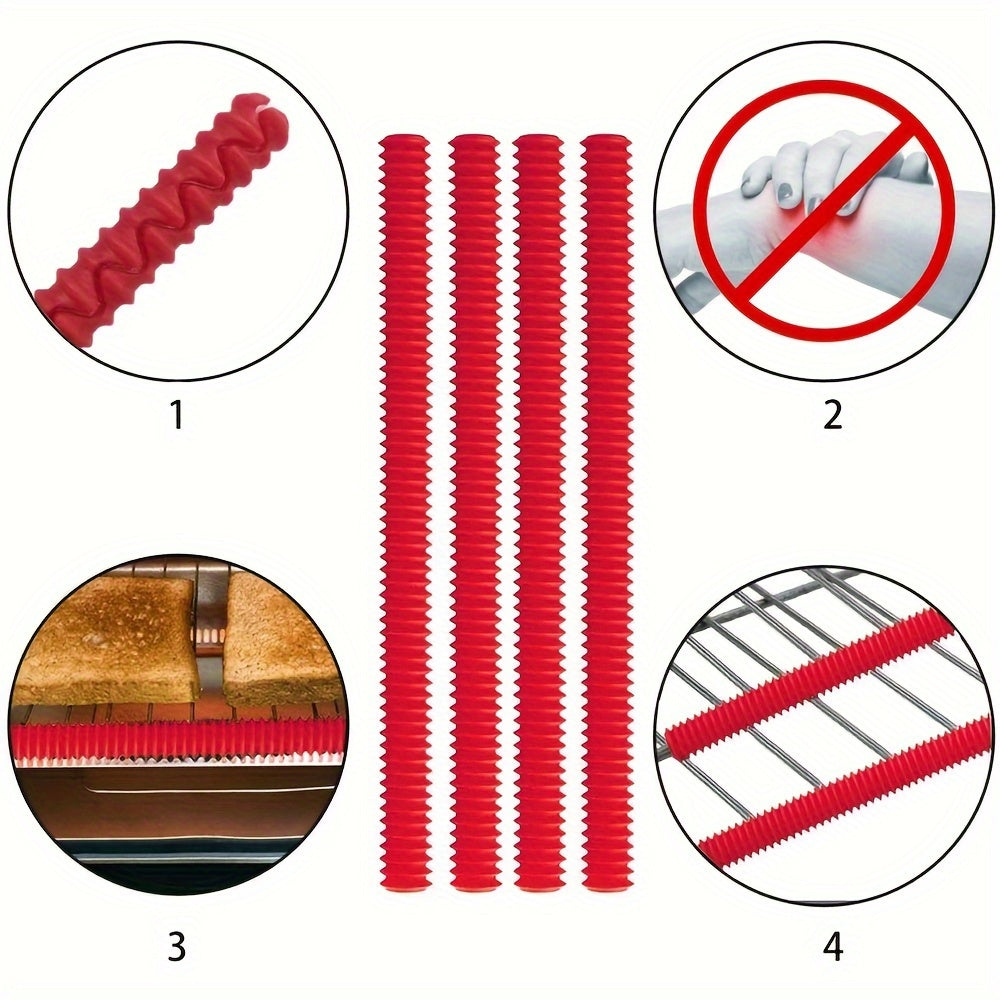 1

2

3

4