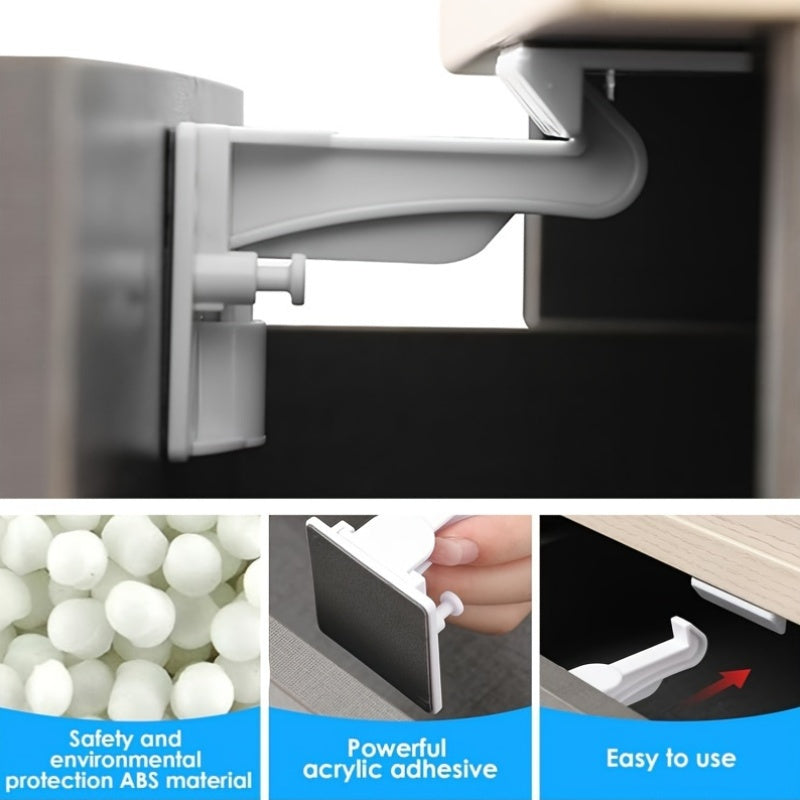 Safety and environmental protection ABS material

Powerful acrylic adhesive

Easy to use