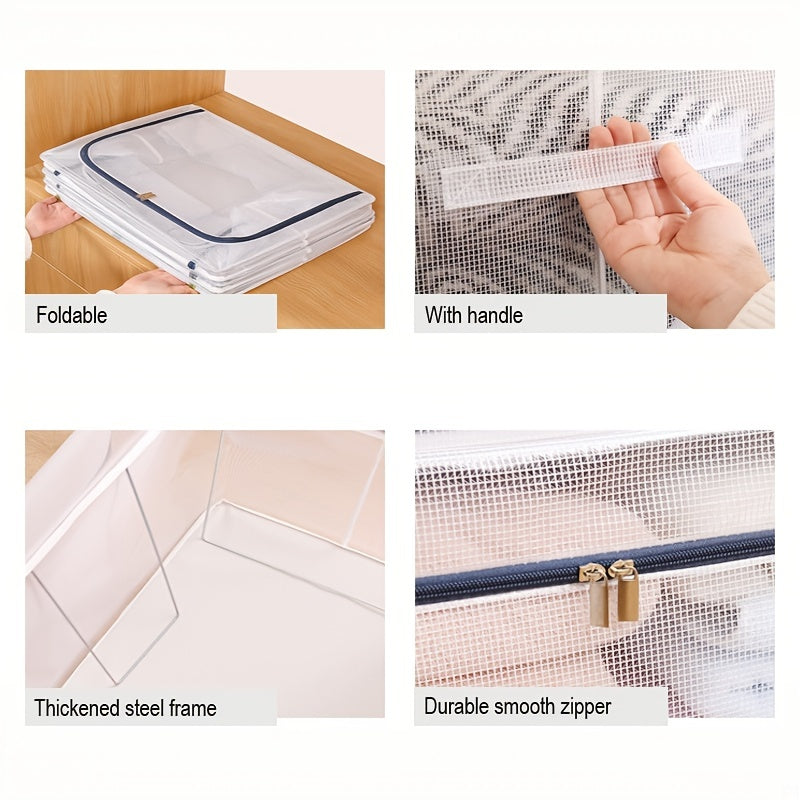 Foldable

With handle

Thickened steel frame

Durable smooth zipper