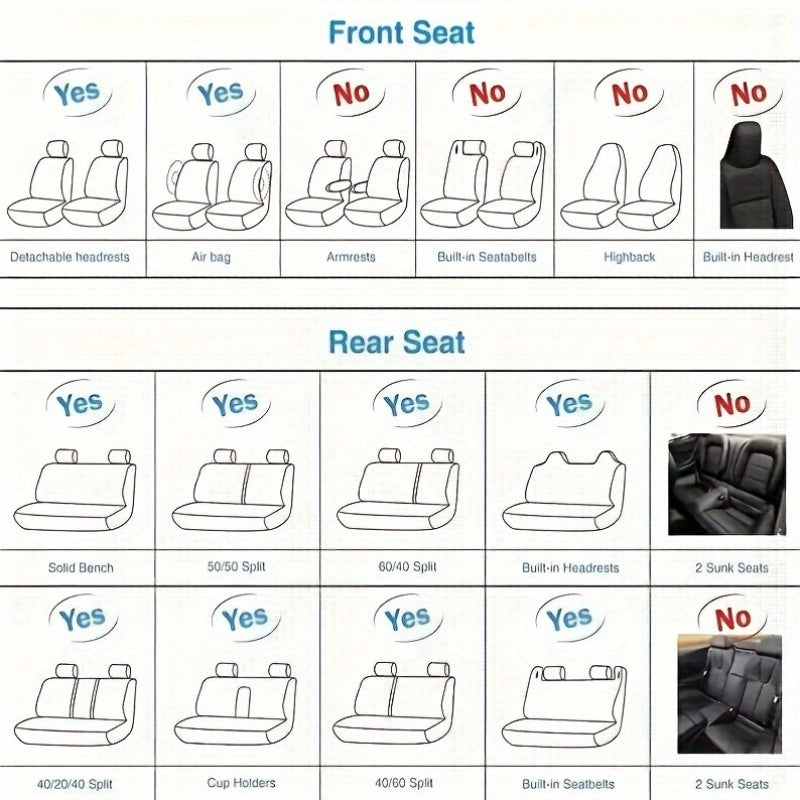 Front Seat

| Yes | Yes | No | No | No | No |
|---|---|---|---|---|---|
| Detachable headrests | Air bag | Armrests | Built-in Seatabelts | Highback | Built-in Headrest |

Rear Seat

| Yes | Yes | Yes | Yes | No |
|---|---|---|---|---|
| Solid Bench | 50/50 Split | 60/40 Split | Built-in Headrests | 2 Sunk Seats |
| Yes | Yes | Yes | Yes | No |
| 40/20/40 Split | Cup Holders | 40/60 Split | Built-in Seatbelts | 2 Sunk Seats |