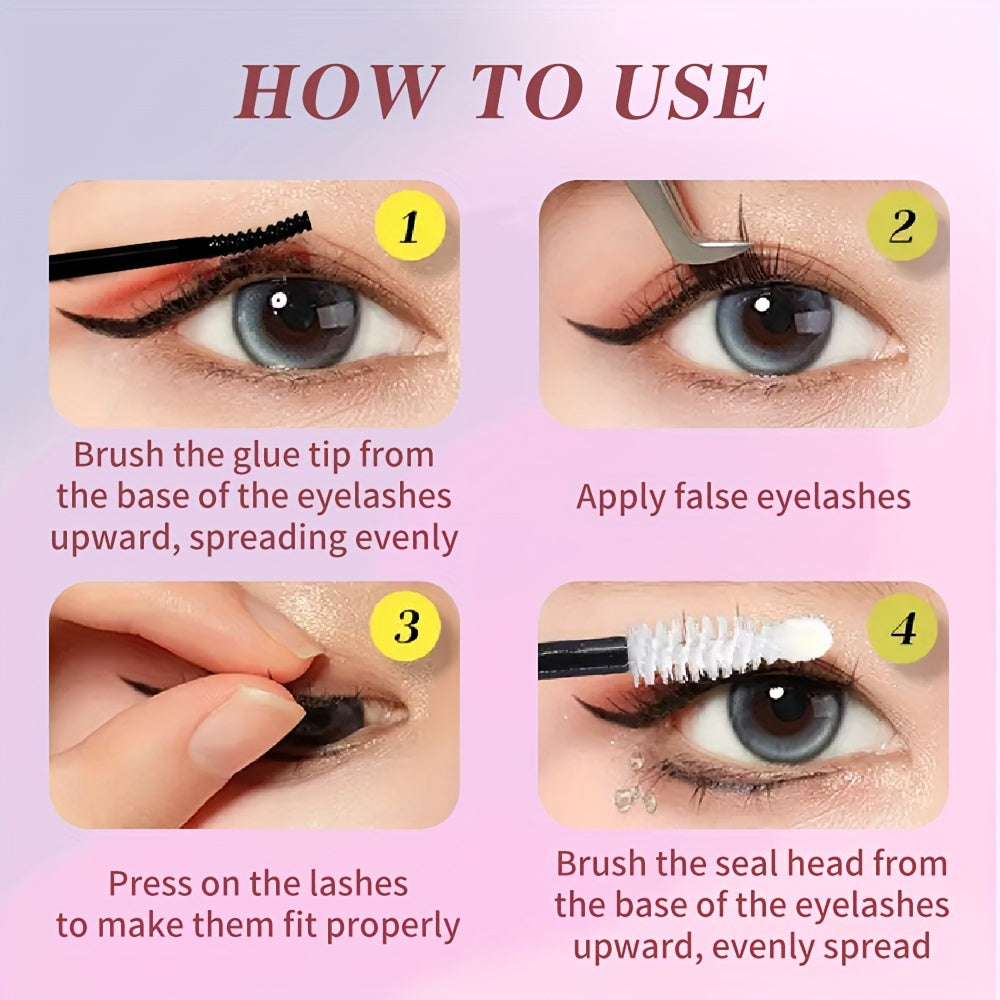 HOW TO USE

1

Brush the glue tip from the base of the eyelashes upward, spreading evenly

2

Apply false eyelashes

3

Press on the lashes to make them fit properly

4

Brush the seal head from the base of the eyelashes upward, evenly spread