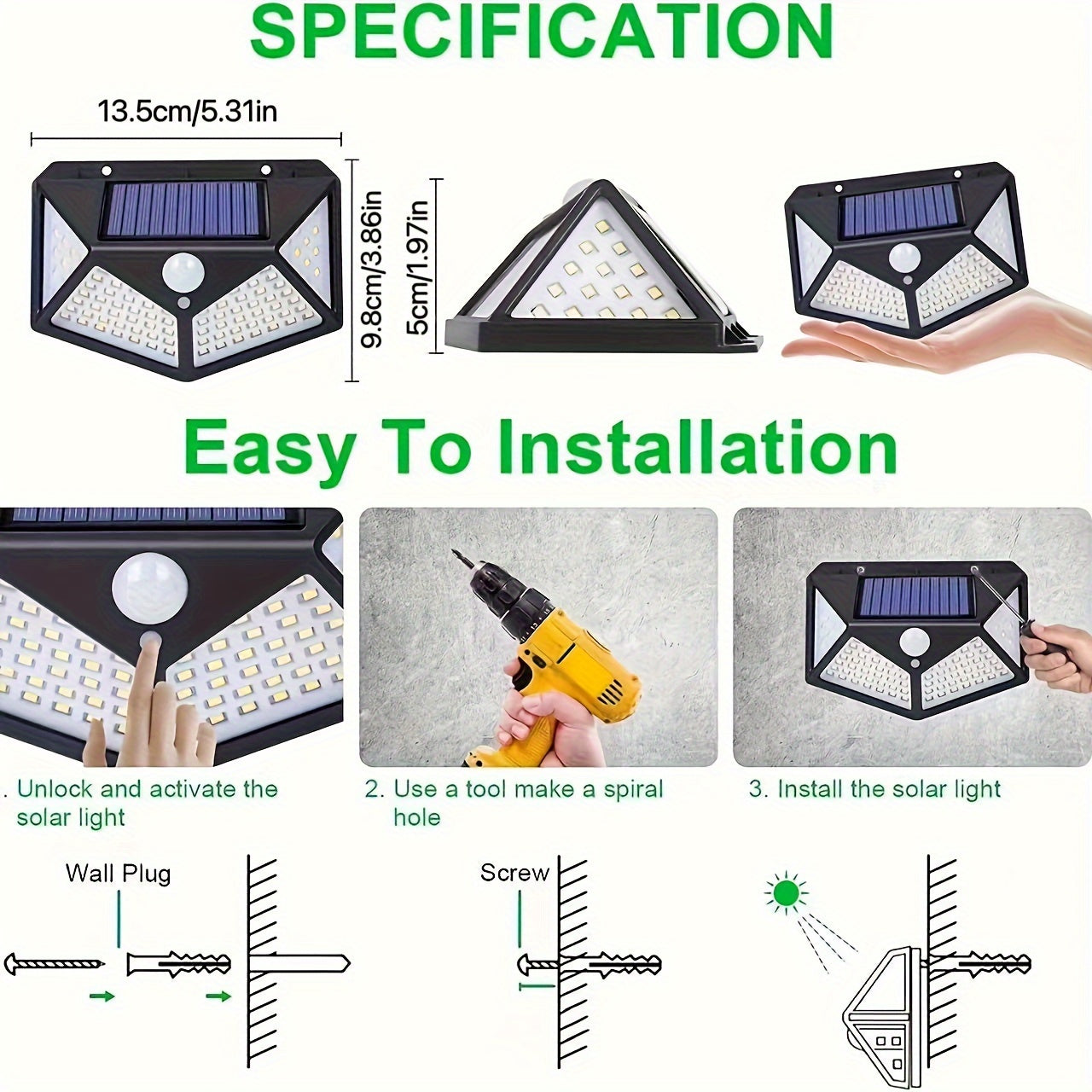 SPECIFICATION

13.5cm/5.31in

9.8cm/3.86in

5cm/1.97in

Easy To Installation

. Unlock and activate the solar light

2. Use a tool make a spiral hole

3. Install the solar light

Wall Plug

Screw