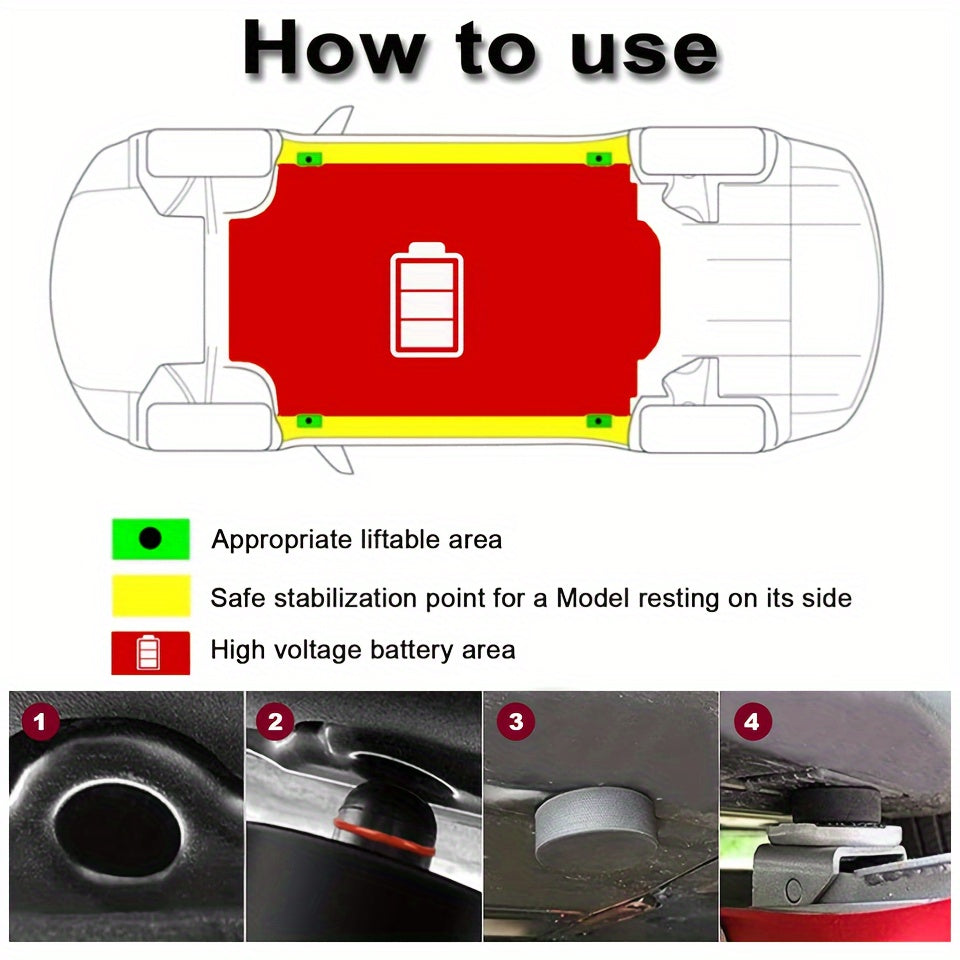 How to use

Appropriate liftable area

Safe stabilization point for a Model resting on its side

High voltage battery area

1

2

3

4