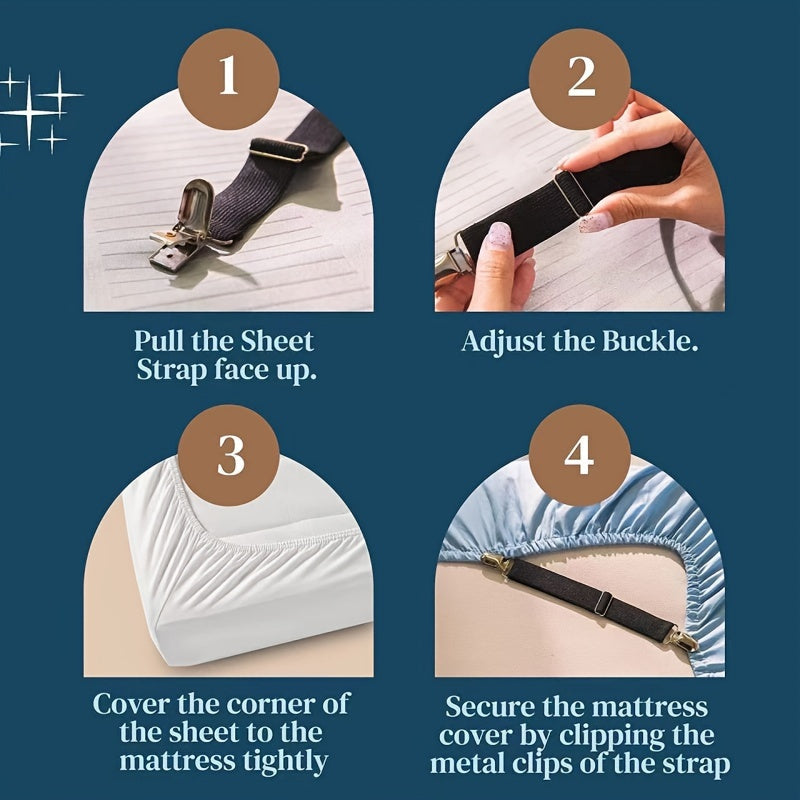 1

Pull the Sheet Strap face up.

2

Adjust the Buckle.

3

Cover the corner of the sheet to the mattress tightly

4

Secure the mattress cover by clipping the metal clips of the strap