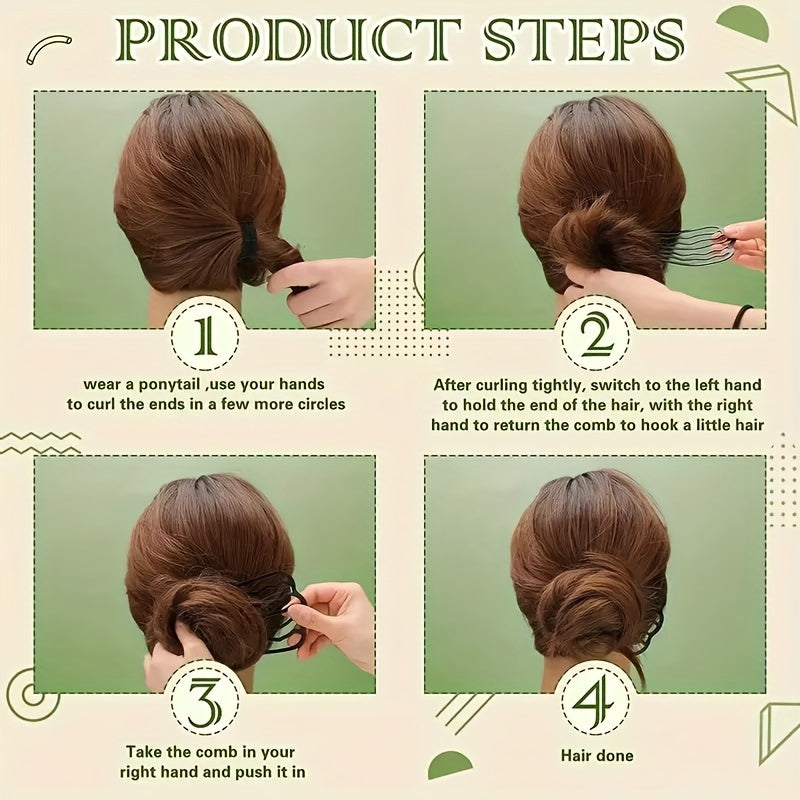 PRODUCT STEPS

1

wear a ponytail ,use your hands to curl the ends in a few more circles

2

After curling tightly, switch to the left hand to hold the end of the hair, with the right hand to return the comb to hook a little hair

3

Take the comb in your right hand and push it in

4

Hair done