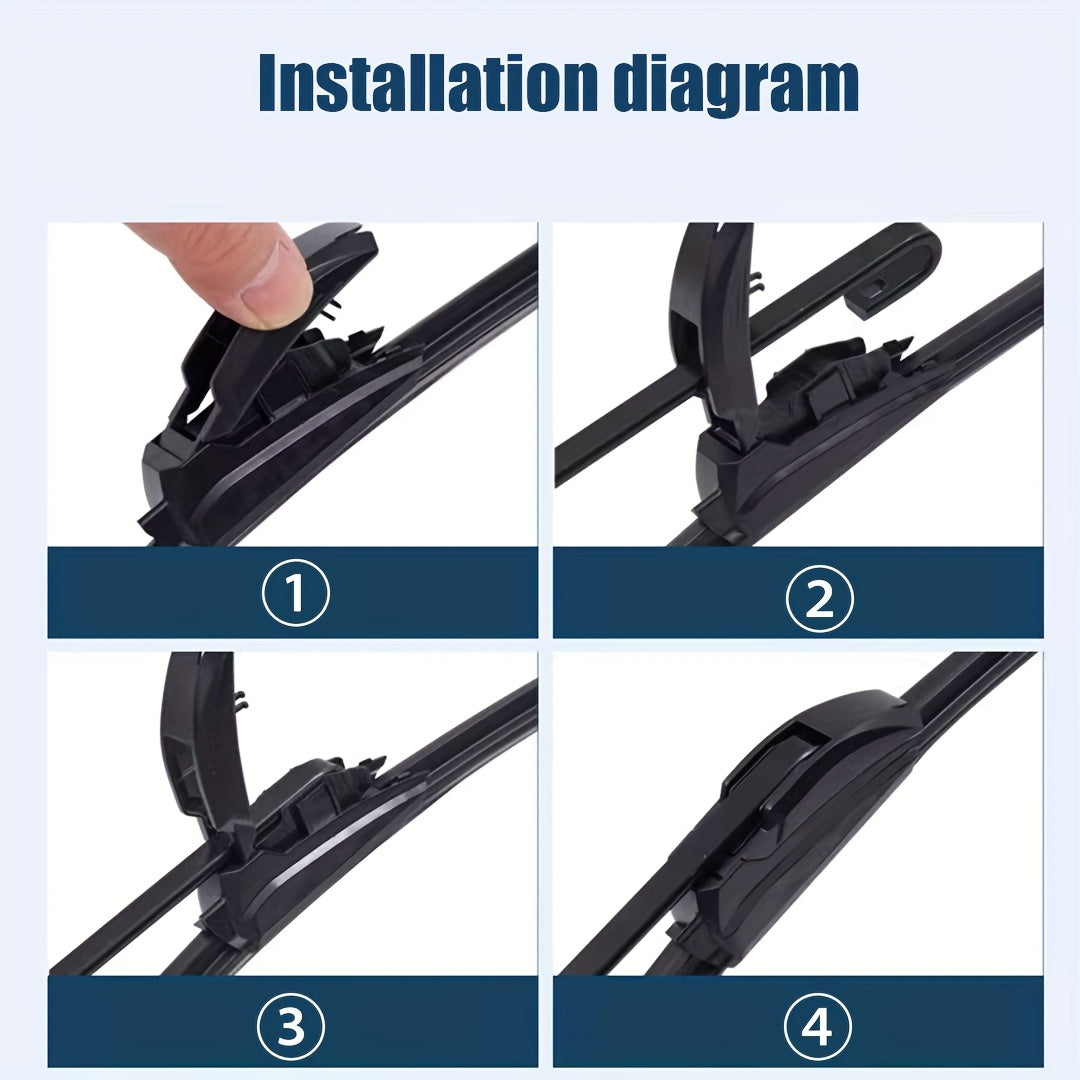 Installation diagram

①

②

③

④