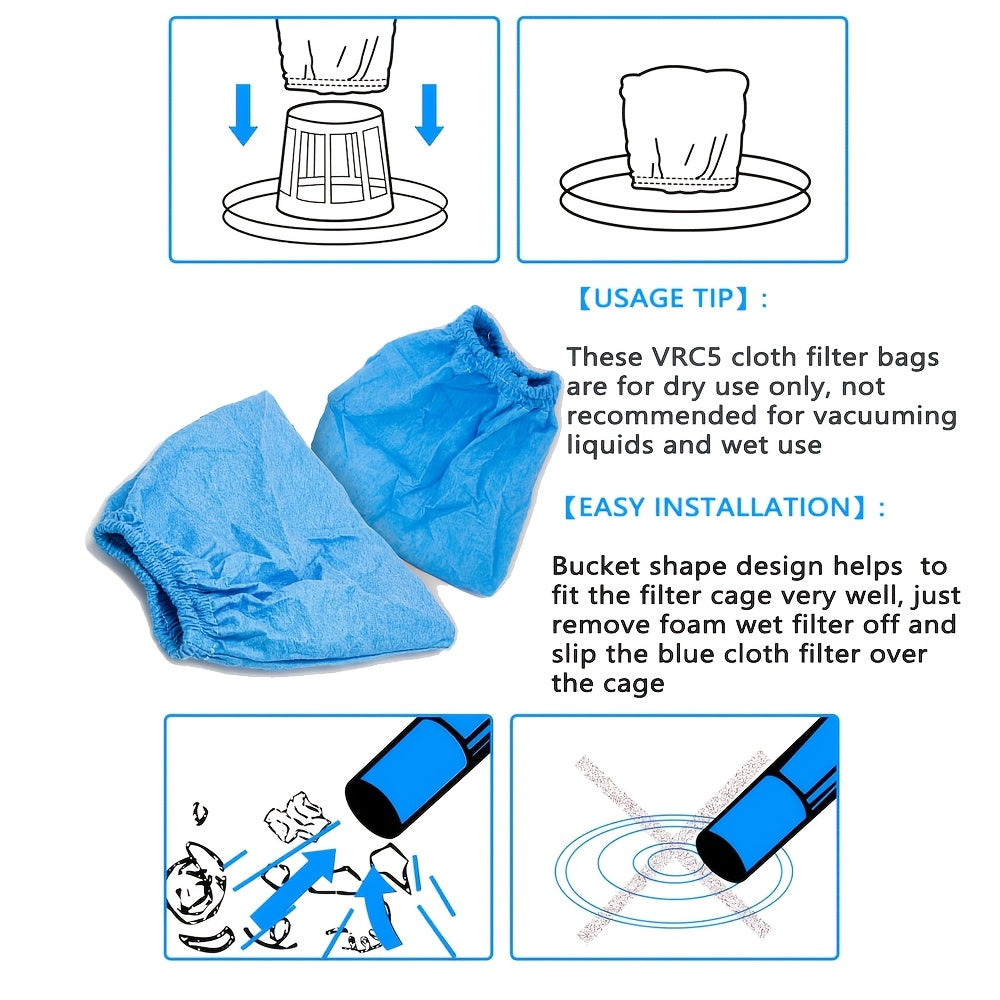 【USAGE TIP】:

These VRC5 cloth filter bags are for dry use only, not recommended for vacuuming liquids and wet use

【EASY INSTALLATION】:

Bucket shape design helps to fit the filter cage very well, just remove foam wet filter off and slip the blue cloth filter over the cage