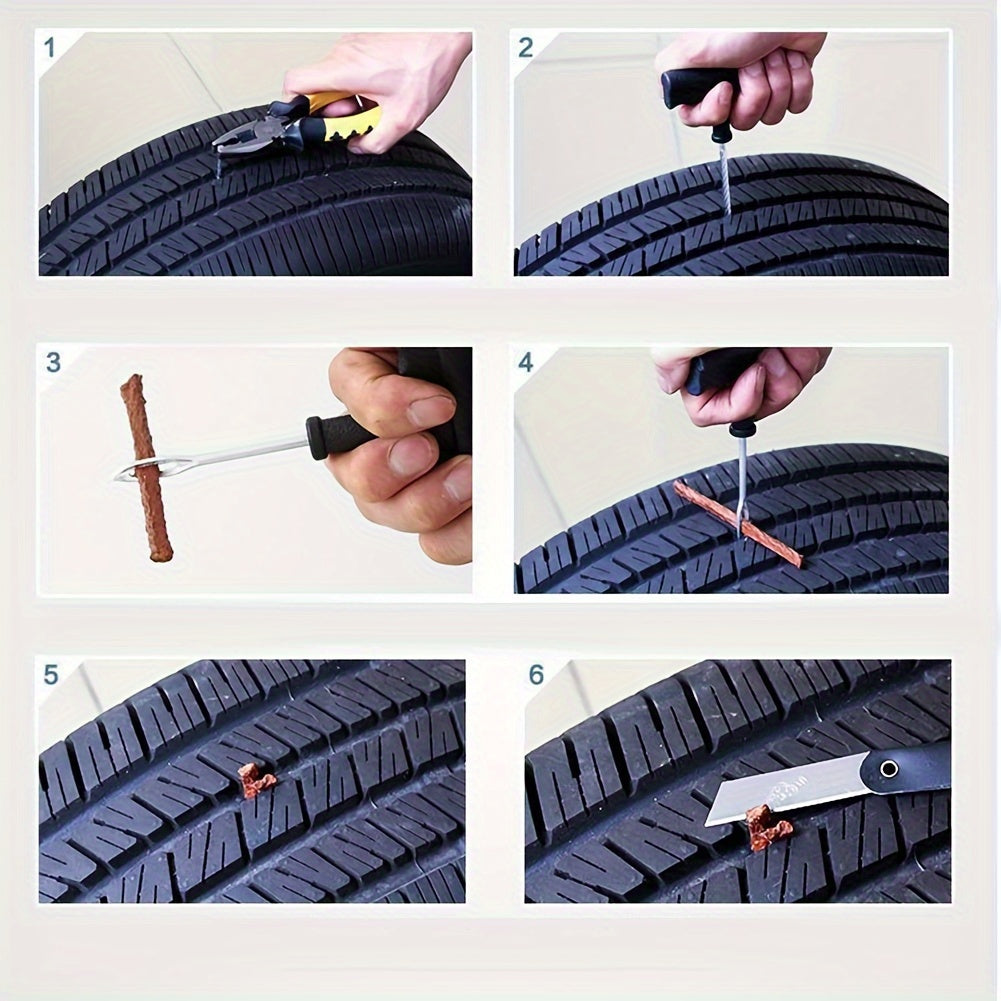 1

2

3

4

5

6