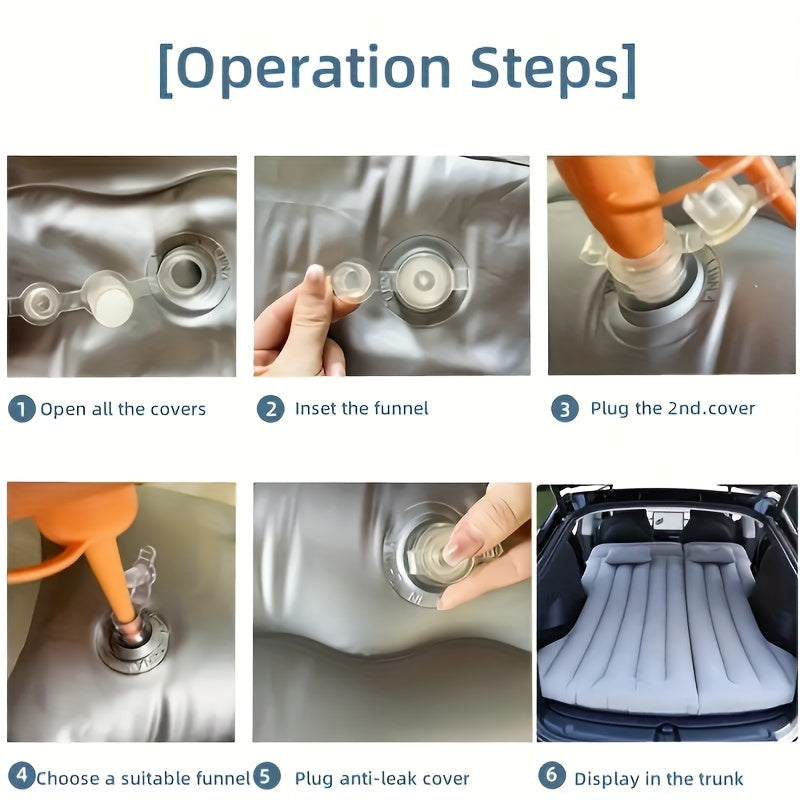 [Operation Steps]

1 Open all the covers

2 Inset the funnel

3 Plug the 2nd.cover

4 Choose a suitable funnel

5 Plug anti-leak cover

6 Display in the trunk