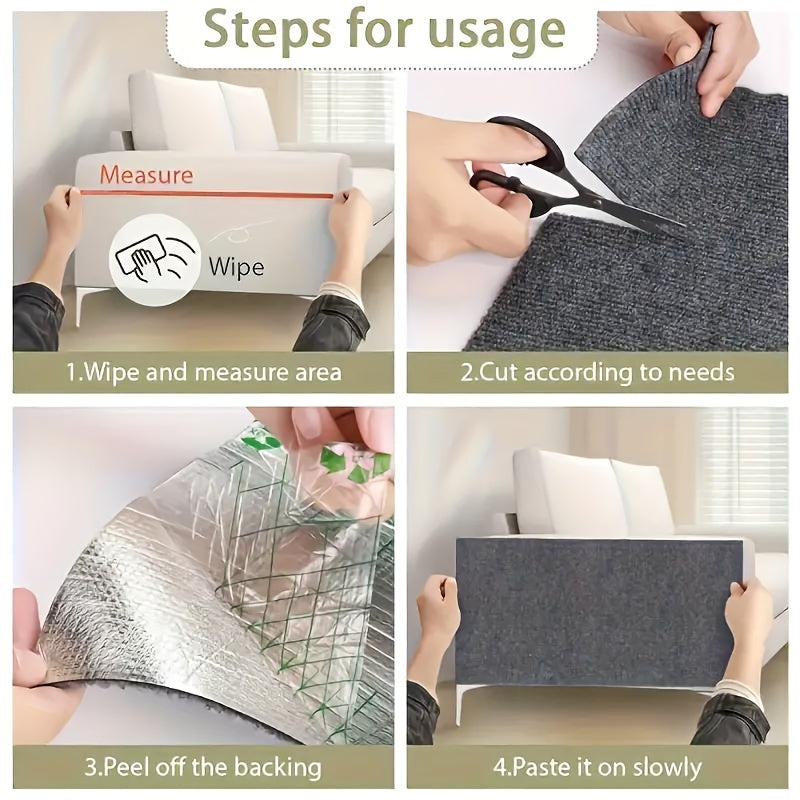 Steps for usage

Measure

Wipe

1.Wipe and measure area

2.Cut according to needs

3.Peel off the backing

4.Paste it on slowly