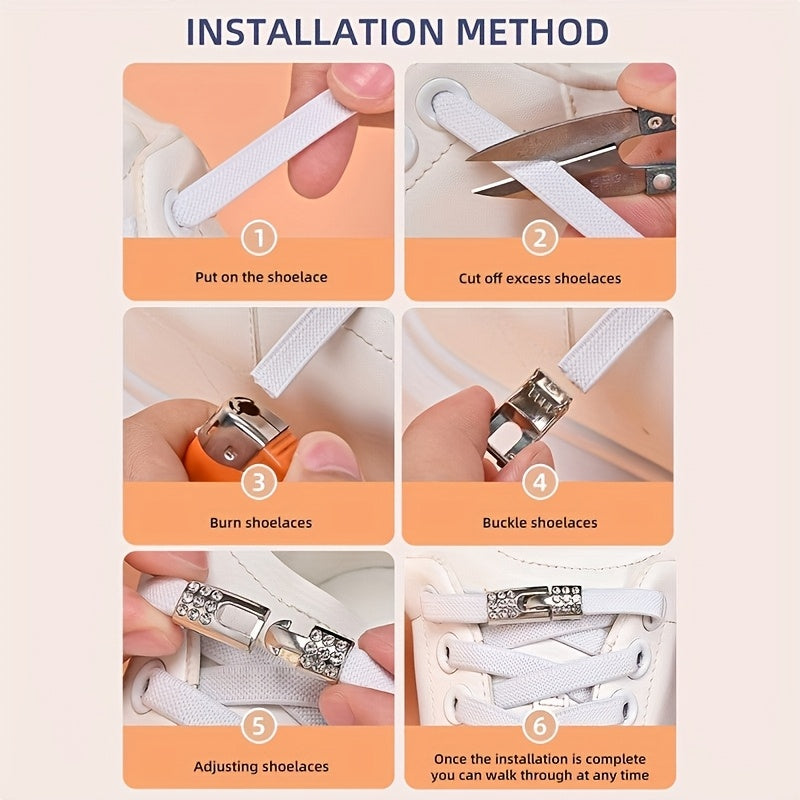 INSTALLATION METHOD

1
Put on the shoelace

2
Cut off excess shoelaces

3
Burn shoelaces

4
Buckle shoelaces

5
Adjusting shoelaces

6
Once the installation is complete you can walk through at any time