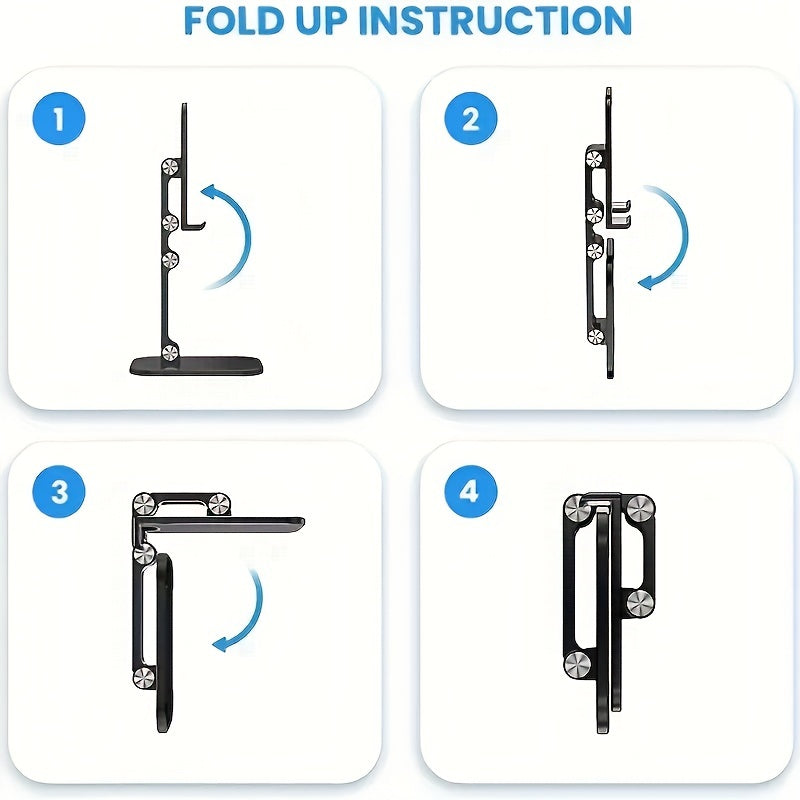 FOLD UP INSTRUCTION

1

2

3

4