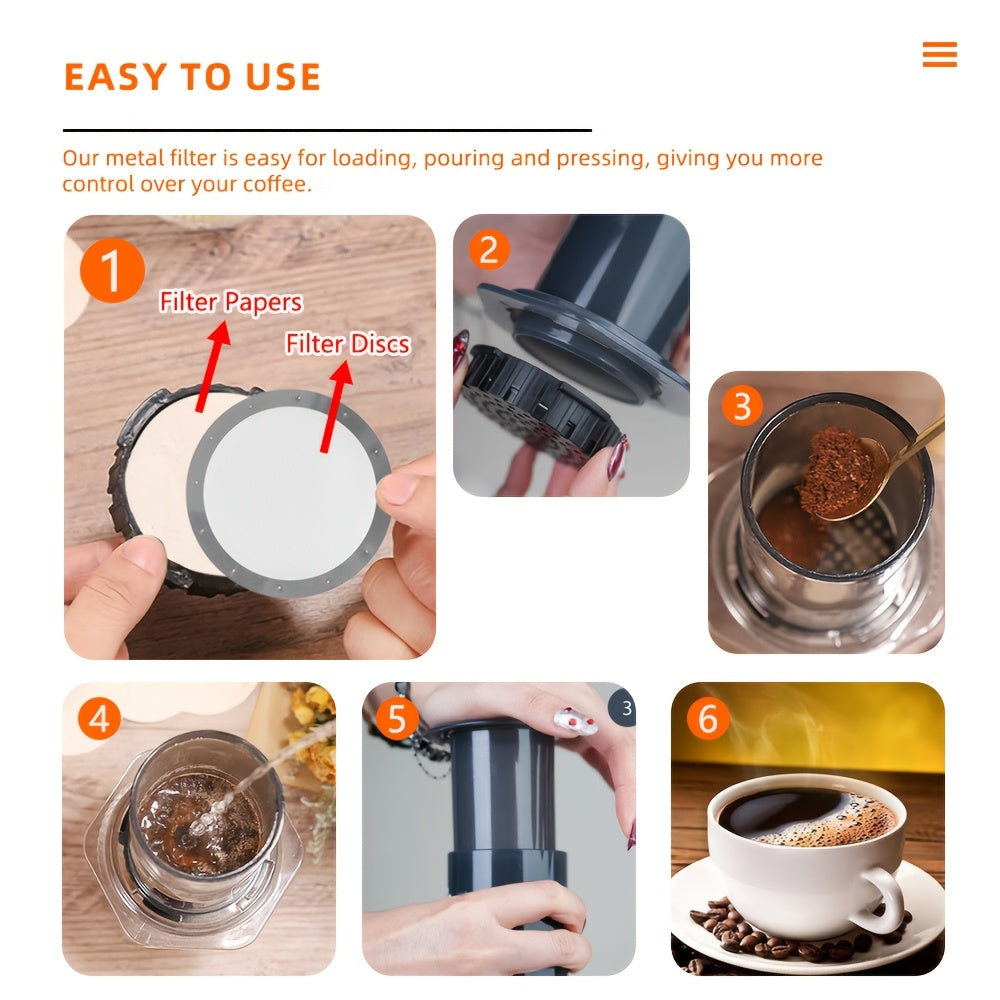 EASY TO USE

Our metal filter is easy for loading, pouring and pressing, giving you more control over your coffee.

1

Filter Papers

Filter Discs

2

3

4

5

3

6