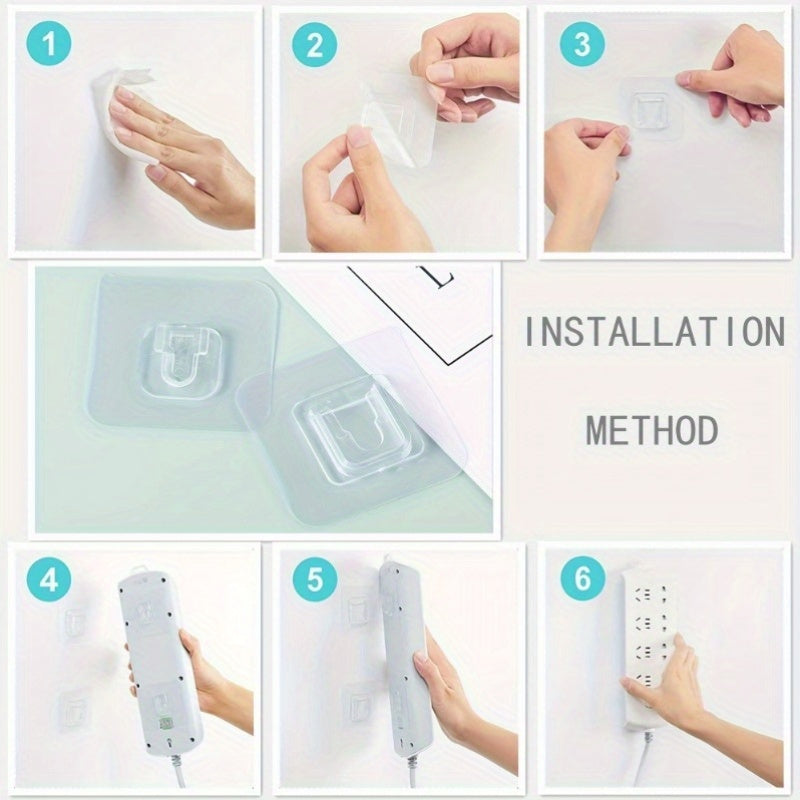 1

2

3

INSTALLATION

METHOD

4

5

6