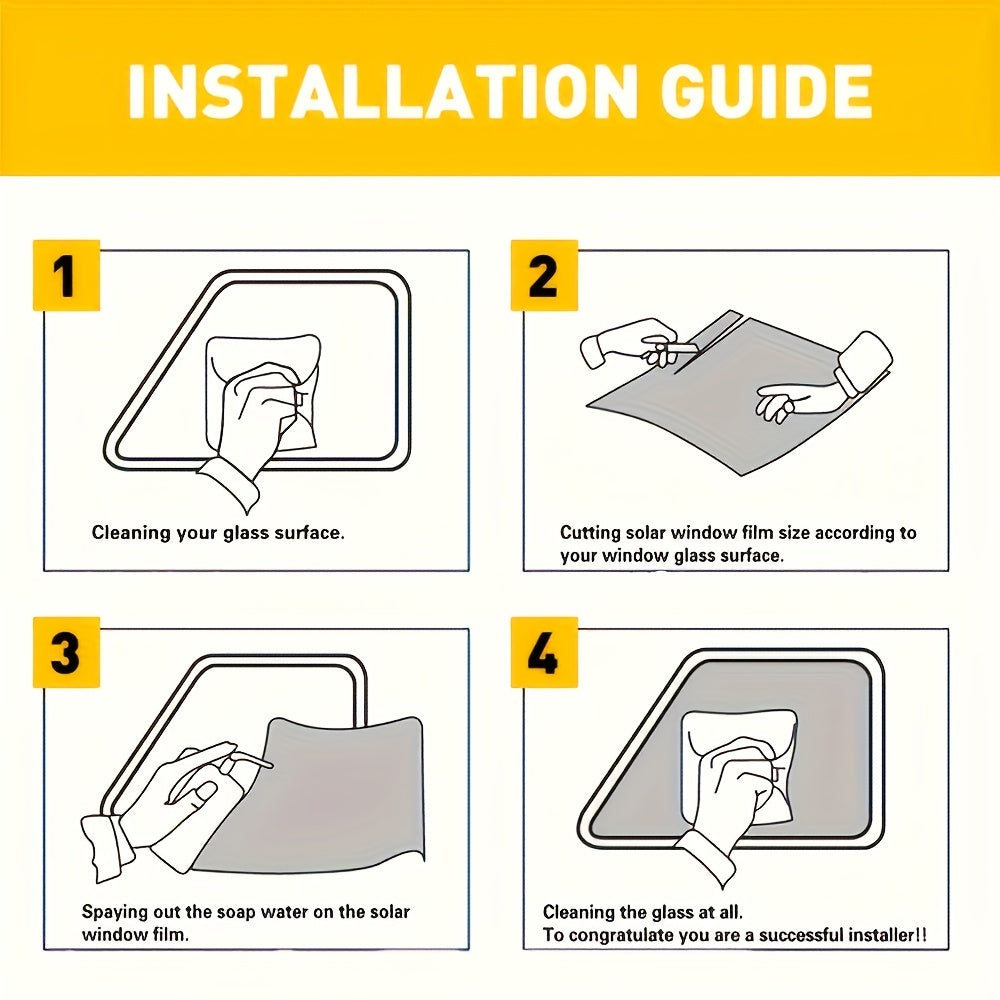 INSTALLATION GUIDE

1

Cleaning your glass surface.

2

Cutting solar window film size according to your window glass surface.

3

Spaying out the soap water on the solar window film.

4

Cleaning the glass at all.
To congratulate you are a successful installer!!