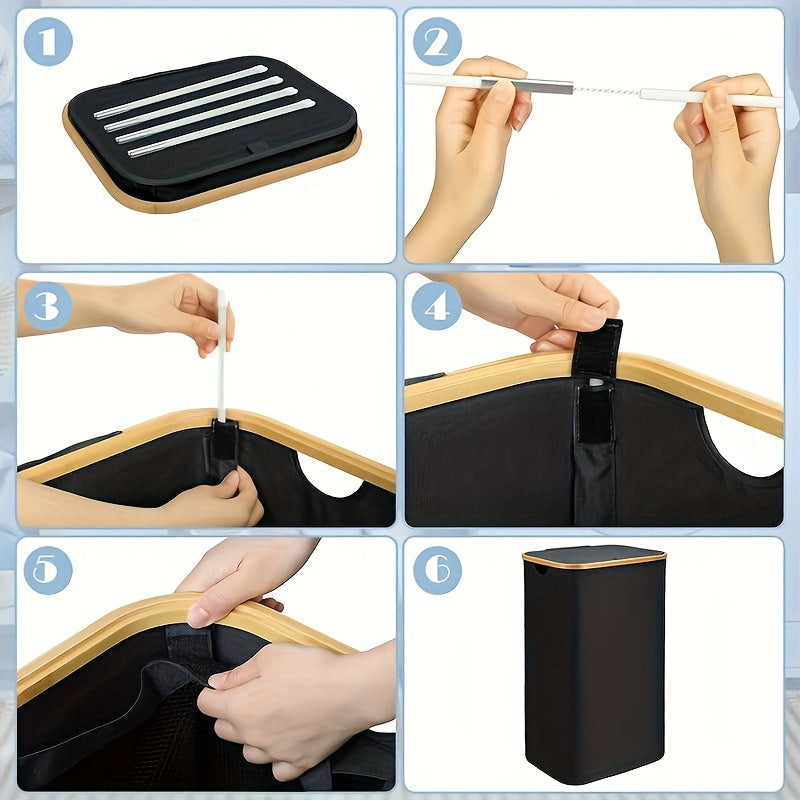 1
2
3
4
5
6