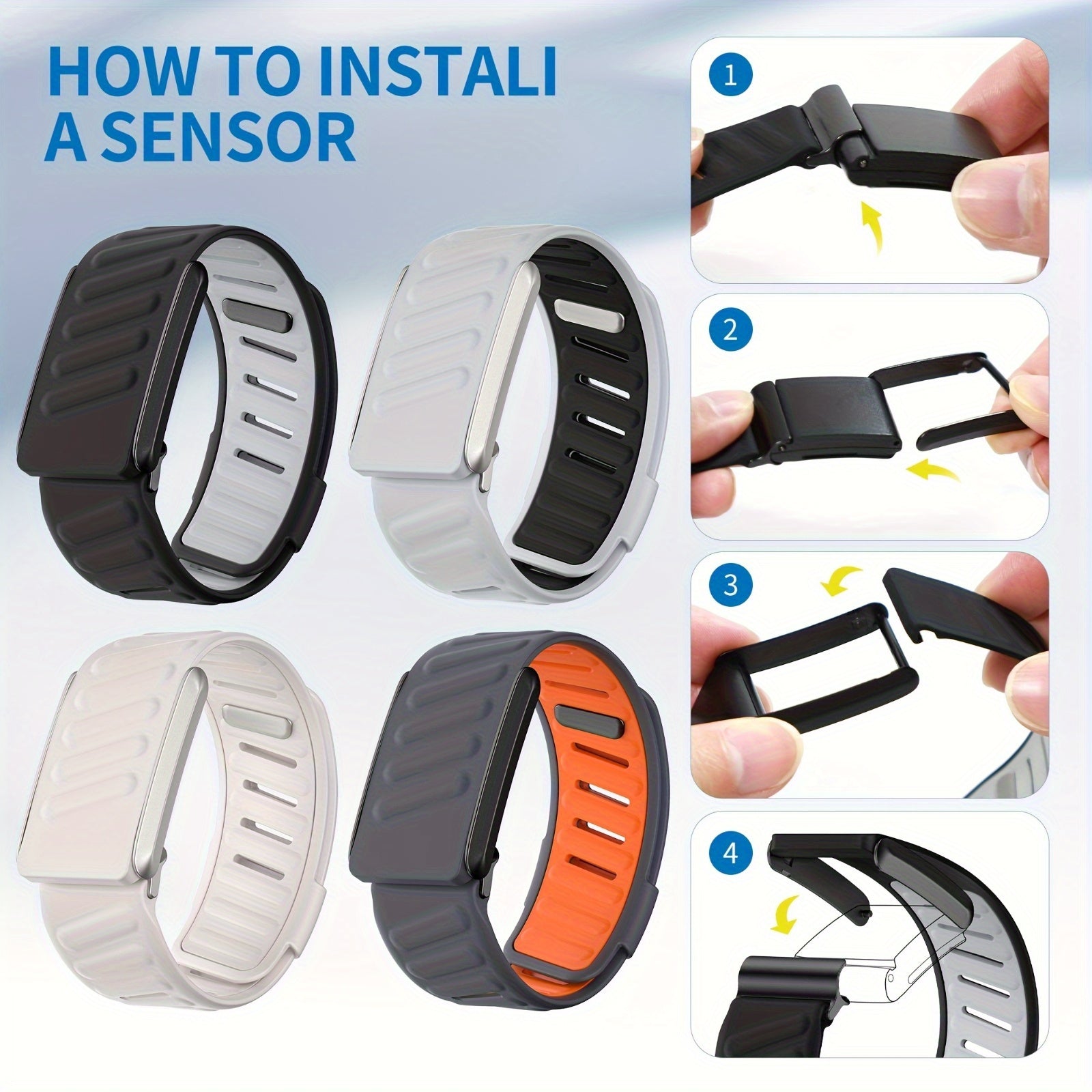 HOW TO INSTALI A SENSOR

1

2

3

4