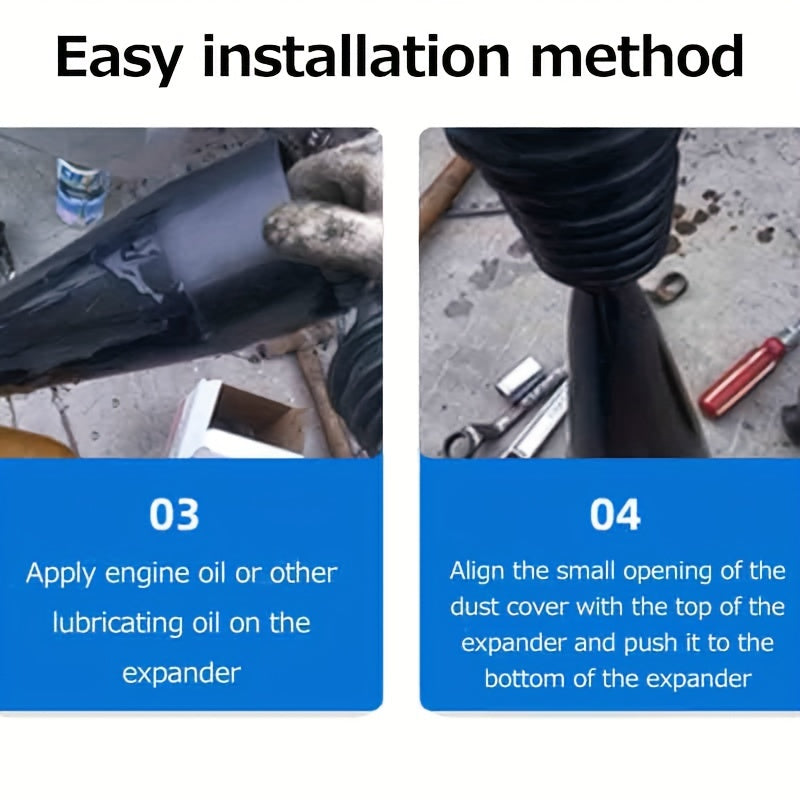 Easy installation method

03

Apply engine oil or other lubricating oil on the expander

04

Align the small opening of the dust cover with the top of the expander and push it to the bottom of the expander