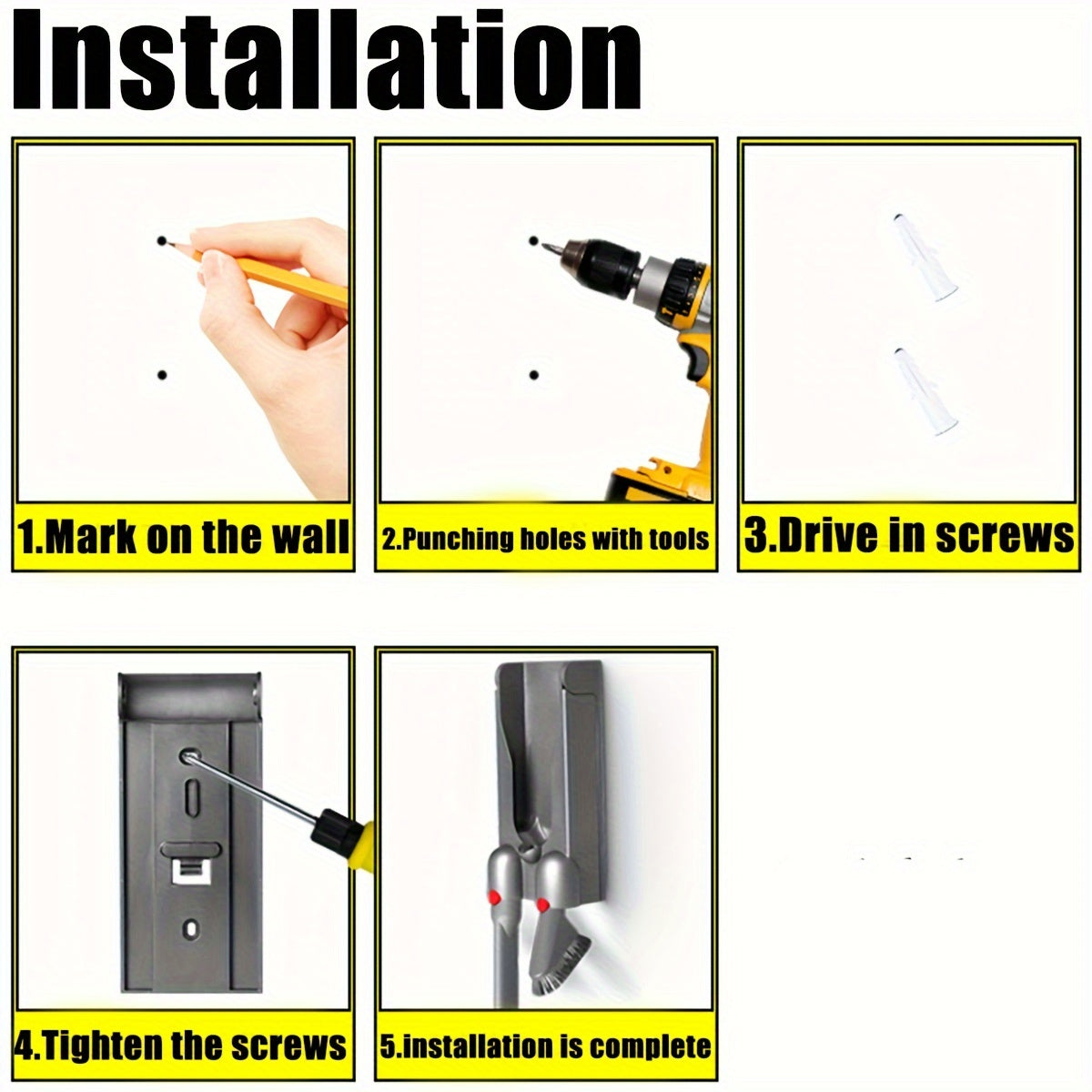 Installation

1.Mark on the wall

2.Punching holes with tools

3.Drive in screws

4.Tighten the screws

5.installation is complete