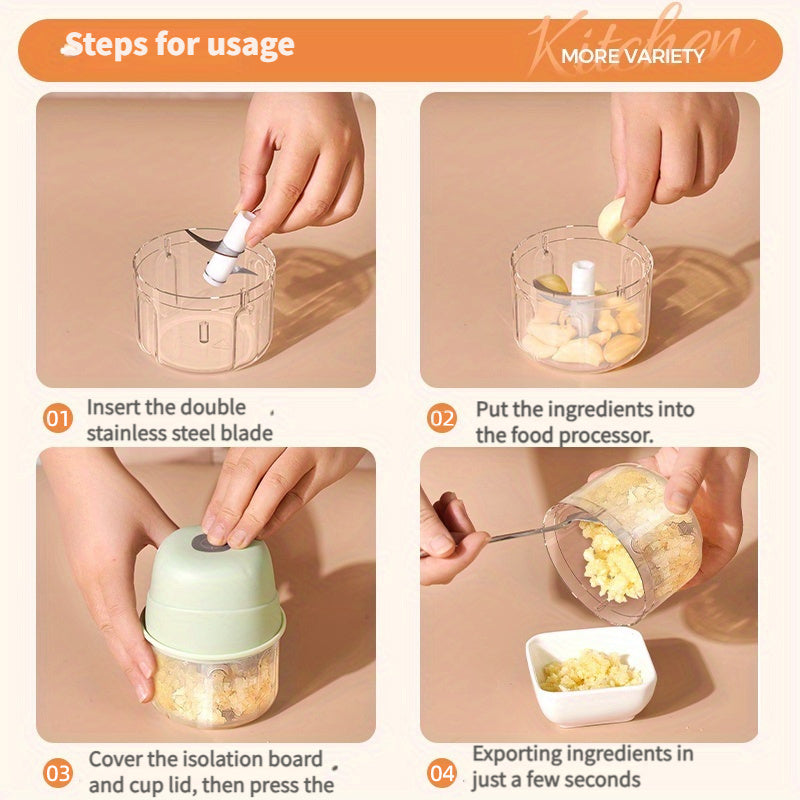 Steps for usage

Kitchen

MORE VARIETY

01 Insert the double stainless steel blade

02 Put the ingredients into the food processor.

03 Cover the isolation board and cup lid, then press the

04 Exporting ingredients in just a few seconds