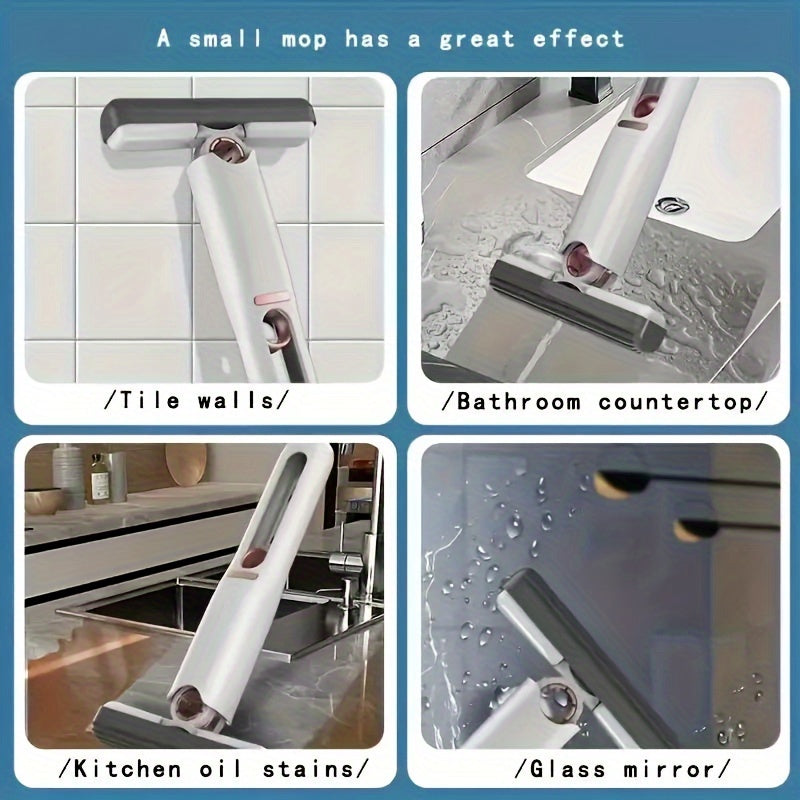 A small mop has a great effect

/Tile walls/

/Bathroom countertop/

/Kitchen oil stains/

/Glass mirror/