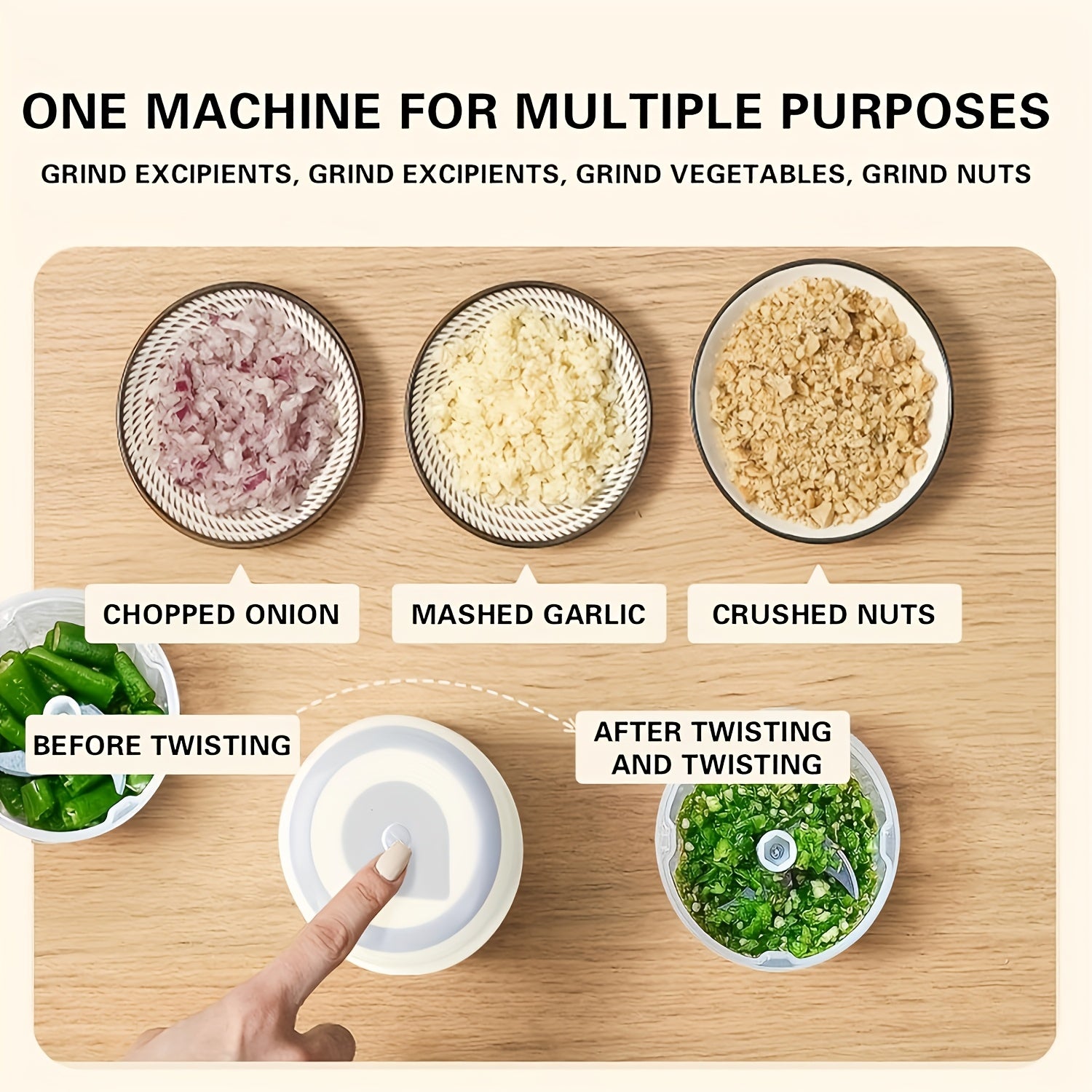 ONE MACHINE FOR MULTIPLE PURPOSES

GRIND EXCIPIENTS, GRIND EXCIPIENTS, GRIND VEGETABLES, GRIND NUTS

CHOPPED ONION

MASHED GARLIC

CRUSHED NUTS

BEFORE TWISTING

AFTER TWISTING AND TWISTING