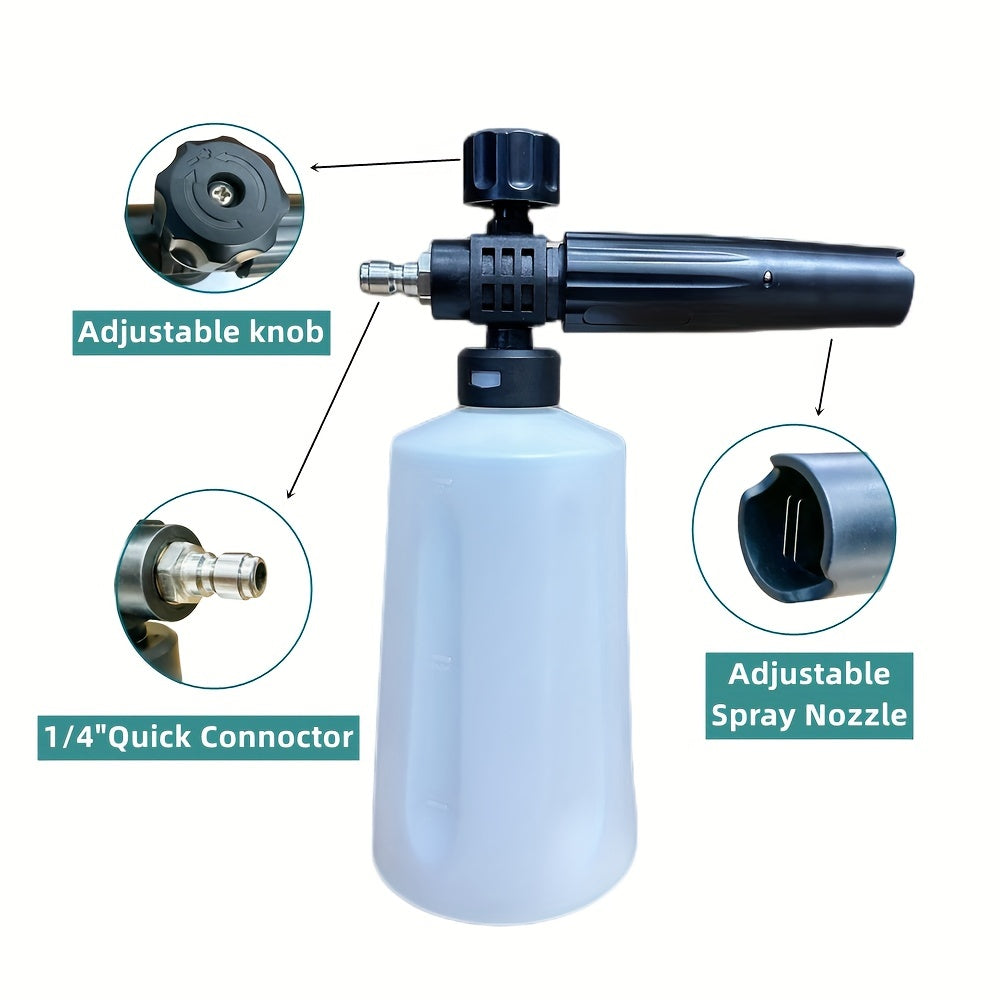 Adjustable knob

1/4"Quick Connector

Adjustable Spray Nozzle